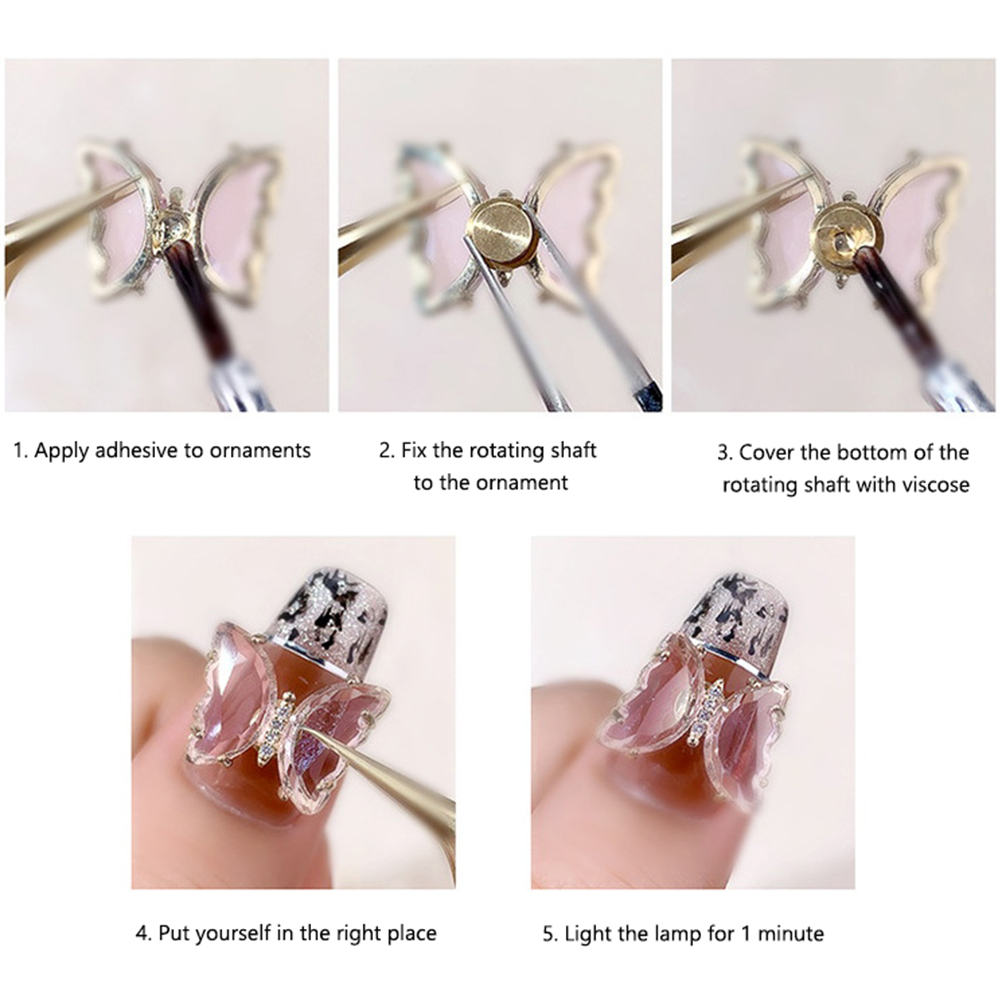 1. Apply adhesive to ornaments

2. Fix the rotating shaft to the ornament

3. Cover the bottom of the rotating shaft with viscose

4. Put yourself in the right place

5. Light the lamp for 1 minute