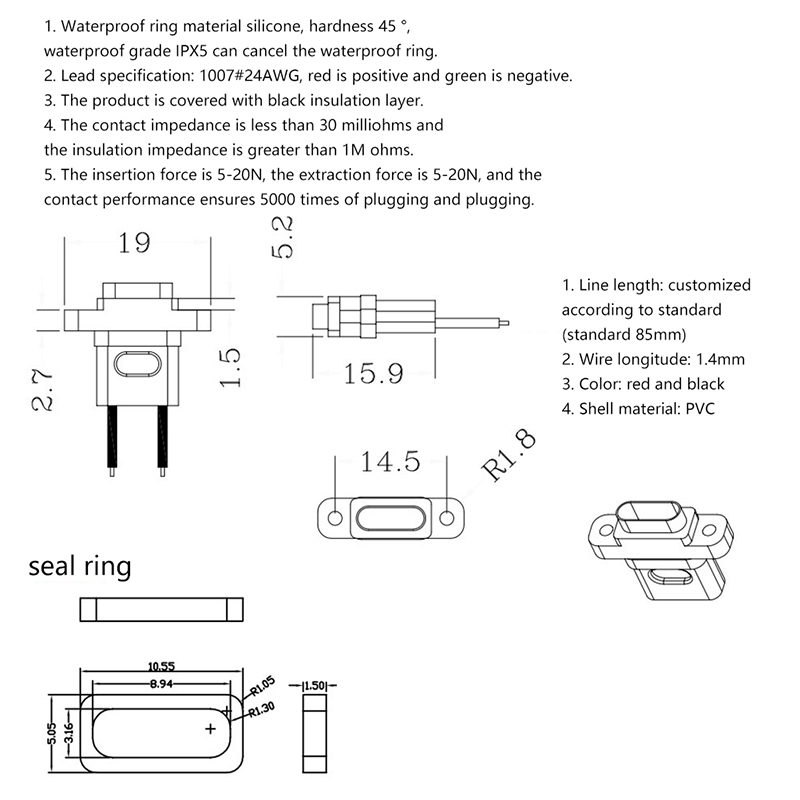 1. Waterproof ring material silicone, hardness 45 °, waterproof grade IPX5 can cancel the waterproof ring.
2. Lead specification: 1007#24AWG, red is positive and green is negative.
3. The product is covered with black insulation layer.
4. The contact impedance is less than 30 milliohms and the insulation impedance is greater than 1M ohms.
5. The insertion force is 5-20N, the extraction force is 5-20N, and the contact performance ensures 5000 times of plugging and plugging.

19

2.7

1.5

5.2

15.9

1. Line length: customized according to standard (standard 85mm)
2. Wire longitude: 1.4mm
3. Color: red and black
4. Shell material: PVC

14.5

R1.8

seal ring

10.55

8.94

R1.05

R1.30

5.05

3.16

1.50