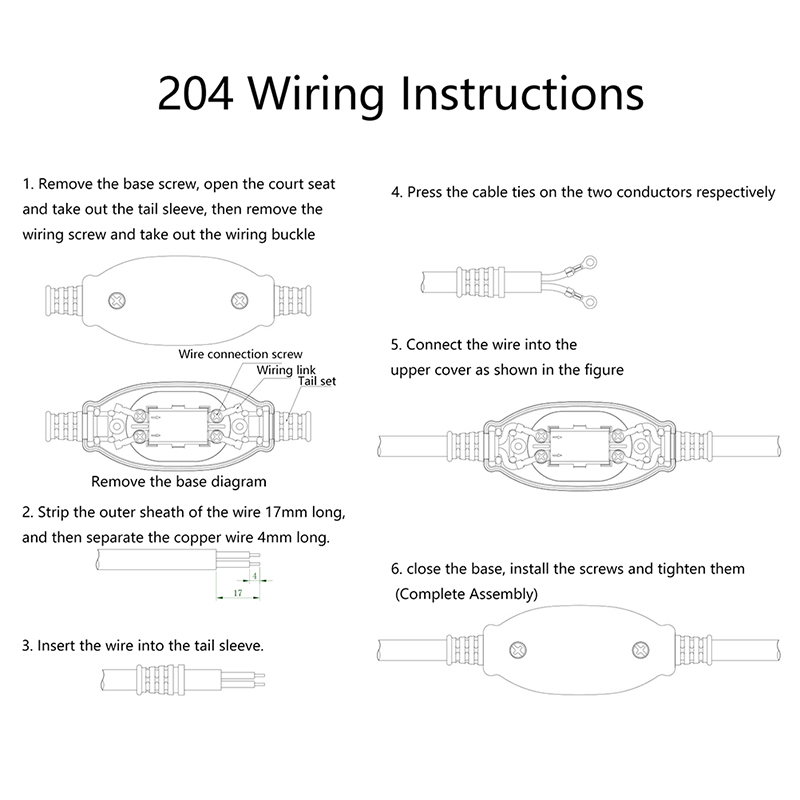 204 Wiring Instructions

1. Remove the base screw, open the court seat and take out the tail sleeve, then remove the wiring screw and take out the wiring buckle

Wire connection screw
Wiring link
Tail set

Remove the base diagram

2. Strip the outer sheath of the wire 17mm long, and then separate the copper wire 4mm long.

4
17

3. Insert the wire into the tail sleeve.

4. Press the cable ties on the two conductors respectively

5. Connect the wire into the upper cover as shown in the figure

6. close the base, install the screws and tighten them (Complete Assembly)