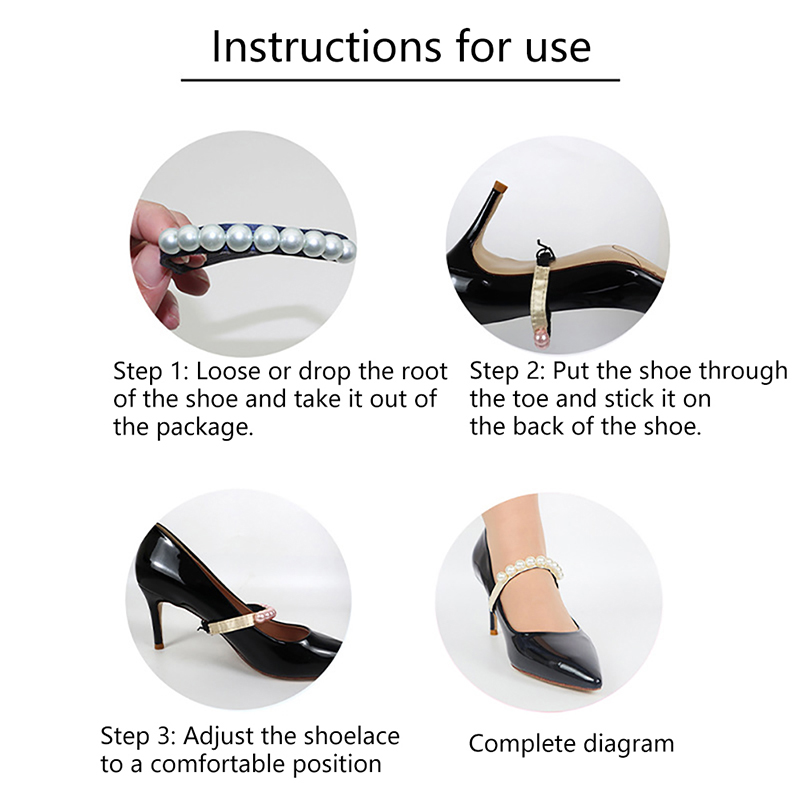 Instructions for use

Step 1: Loose or drop the root of the shoe and take it out of the package.

Step 2: Put the shoe through the toe and stick it on the back of the shoe.

Step 3: Adjust the shoelace to a comfortable position

Complete diagram