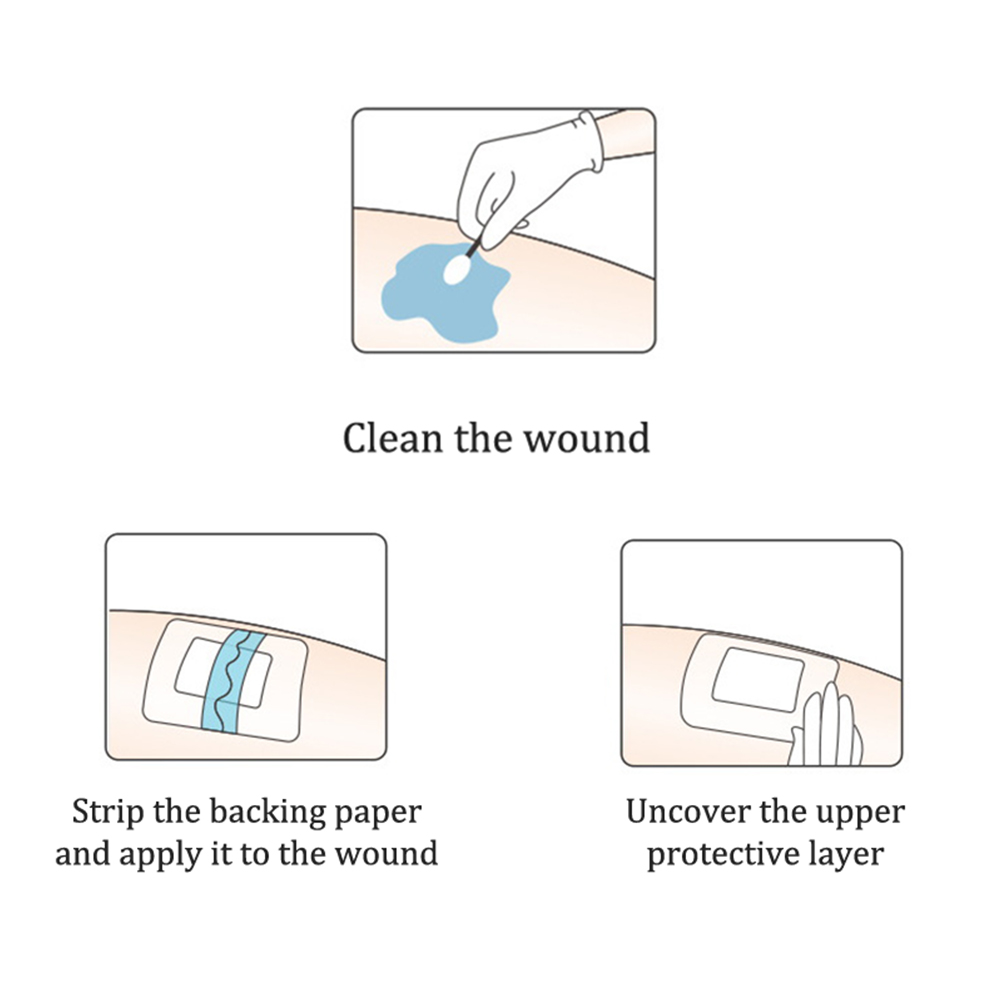 Clean the wound

Strip the backing paper and apply it to the wound

Uncover the upper protective layer