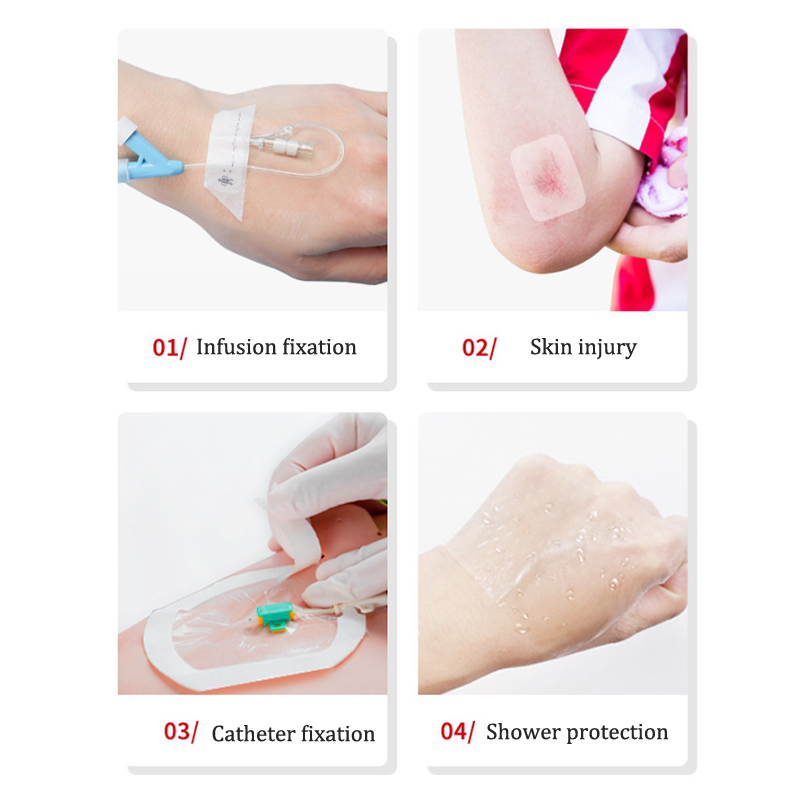 01/ Infusion fixation

02/ Skin injury

03/ Catheter fixation

04/ Shower protection