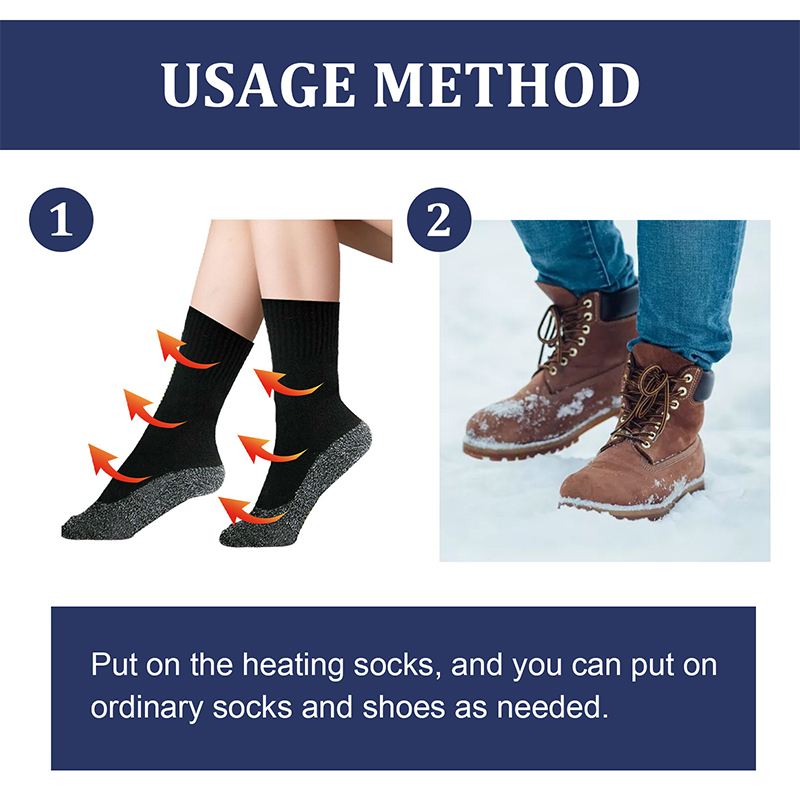 USAGE METHOD

1

2

Put on the heating socks, and you can put on ordinary socks and shoes as needed.