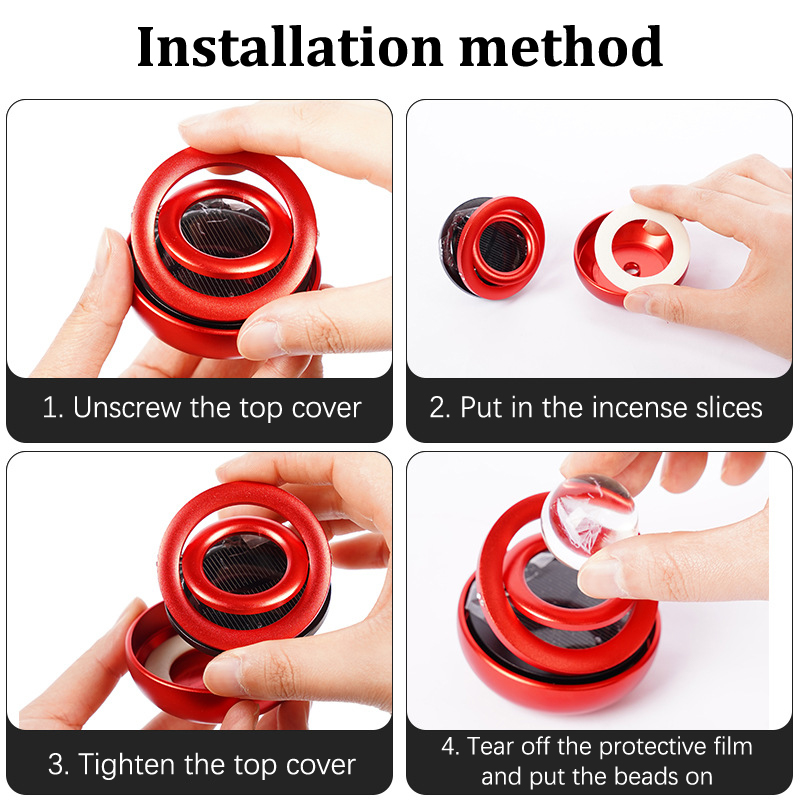 Installation method

1. Unscrew the top cover

2. Put in the incense slices

3. Tighten the top cover

4. Tear off the protective film and put the beads on