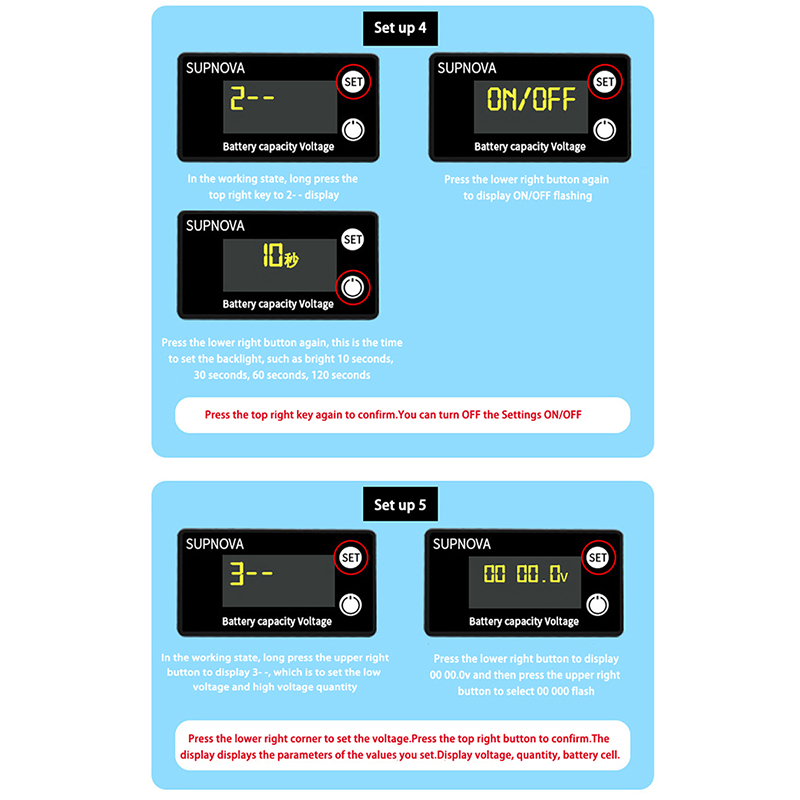 Set up 4

SUPNOVA
SET
2--
Battery capacity Voltage

In the working state, long press the top right key to 2- - display

SUPNOVA
SET
ON/OFF
Battery capacity Voltage

Press the lower right button again to display ON/OFF flashing

SUPNOVA
SET
10秒
Battery capacity Voltage

Press the lower right button again, this is the time to set the backlight, such as bright 10 seconds, 30 seconds, 60 seconds, 120 seconds

Press the top right key again to confirm.You can turn OFF the Settings ON/OFF

Set up 5

SUPNOVA
SET
3--
Battery capacity Voltage

In the working state, long press the upper right button to display 3- -, which is to set the low voltage and high voltage quantity

SUPNOVA
SET
00 00.0v
Battery capacity Voltage

Press the lower right button to display 00 00.0v and then press the upper right button to select 00 000 flash

Press the lower right corner to set the voltage.Press the top right button to confirm.The display displays the parameters of the values you set.Display voltage, quantity, battery cell.