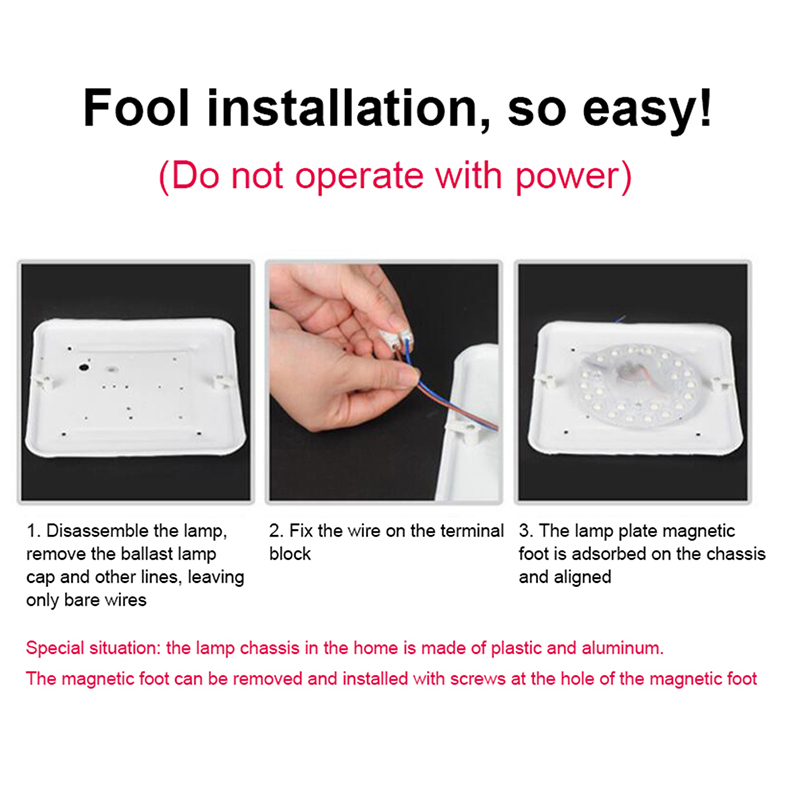 Fool installation, so easy!

(Do not operate with power)

1. Disassemble the lamp, remove the ballast lamp cap and other lines, leaving only bare wires

2. Fix the wire on the terminal block

3. The lamp plate magnetic foot is adsorbed on the chassis and aligned

Special situation: the lamp chassis in the home is made of plastic and aluminum.

The magnetic foot can be removed and installed with screws at the hole of the magnetic foot