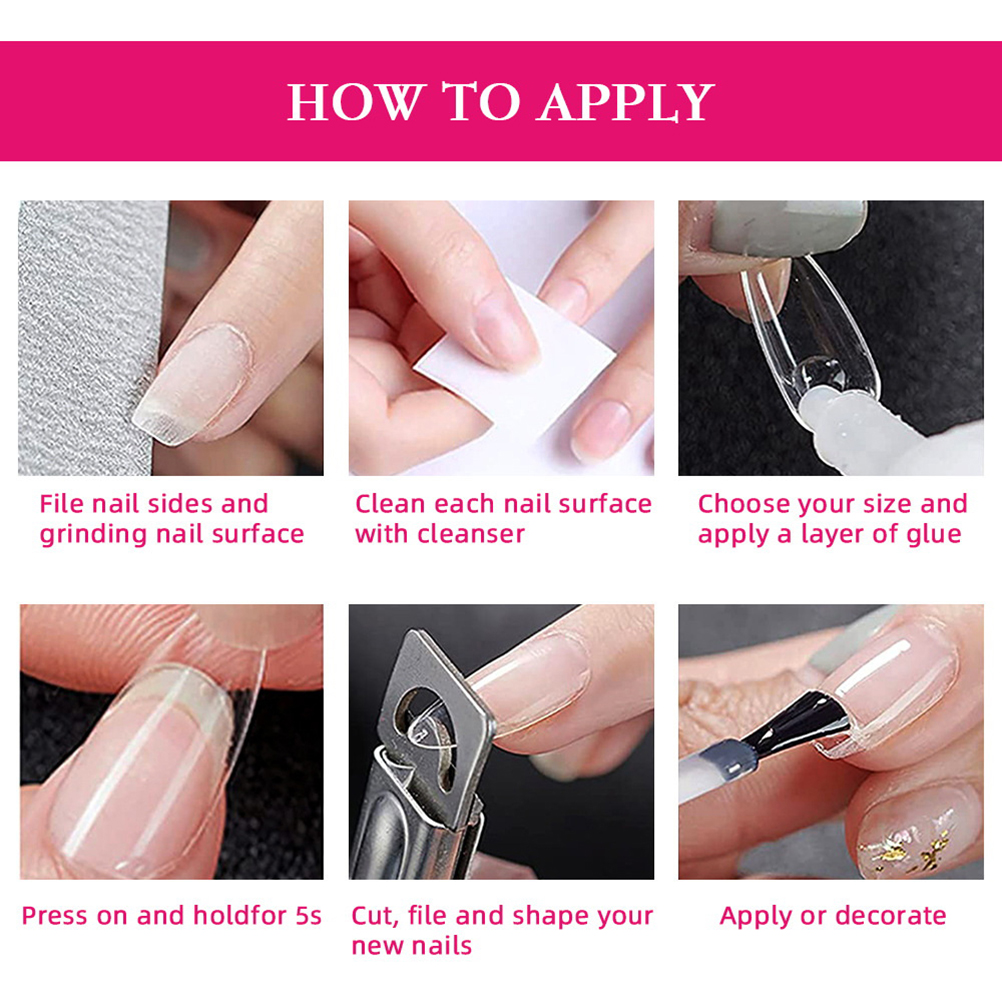 HOW TO APPLY

File nail sides and grinding nail surface

Clean each nail surface with cleanser

Choose your size and apply a layer of glue

Press on and holdfor 5s

Cut, file and shape your new nails

Apply or decorate