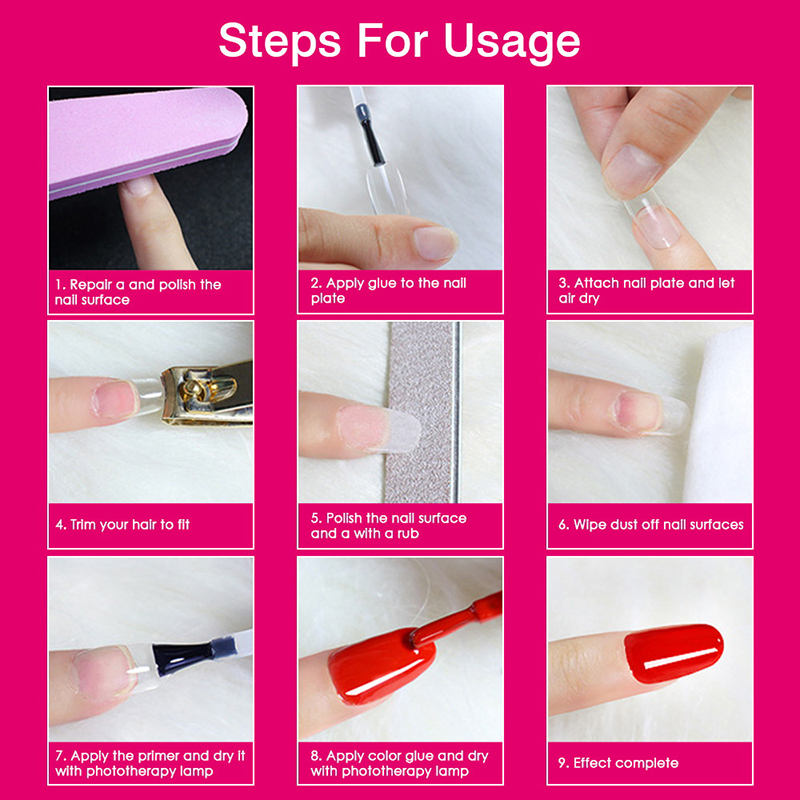 Steps For Usage

1. Repair a and polish the nail surface

2. Apply glue to the nail plate

3. Attach nail plate and let air dry

4. Trim your hair to fit

5. Polish the nail surface and a with a rub

6. Wipe dust off nail surfaces

7. Apply the primer and dry it with phototherapy lamp

8. Apply color glue and dry with phototherapy lamp

9. Effect complete