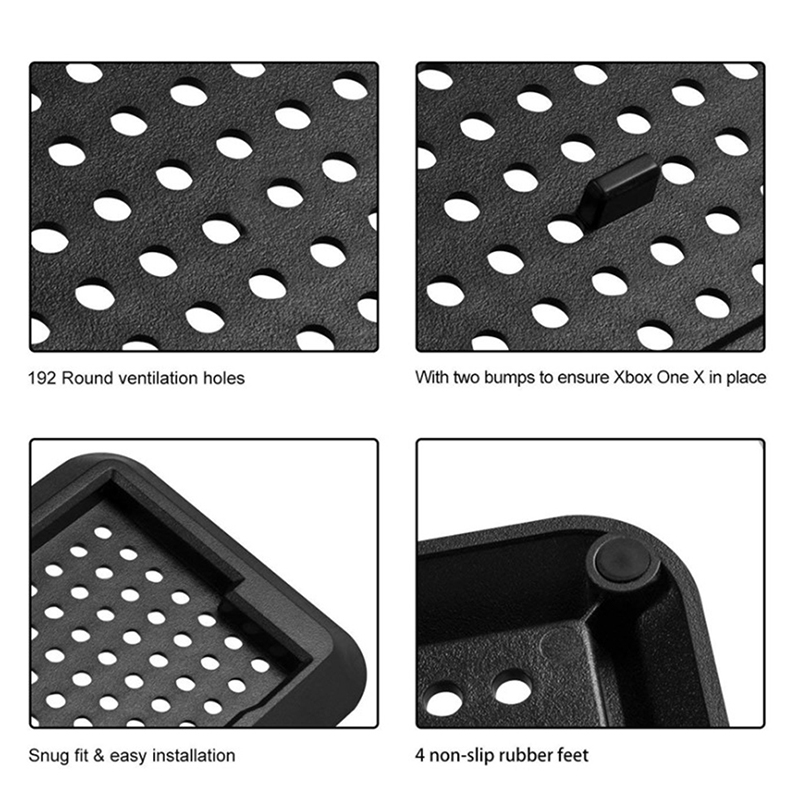 192 Round ventilation holes

With two bumps to ensure Xbox One X in place

Snug fit & easy installation

4 non-slip rubber feet