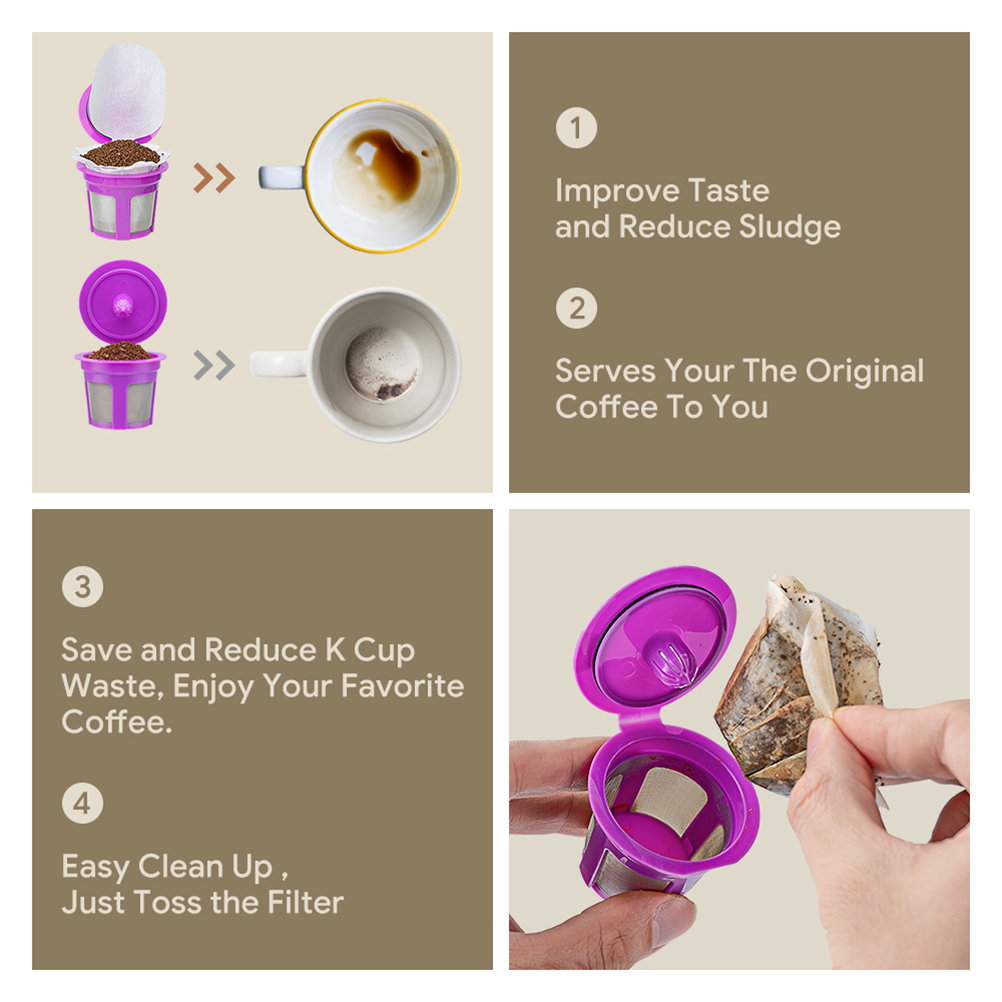 1

Improve Taste and Reduce Sludge

2

Serves Your The Original Coffee To You

3

Save and Reduce K Cup Waste, Enjoy Your Favorite Coffee.

4

Easy Clean Up , Just Toss the Filter