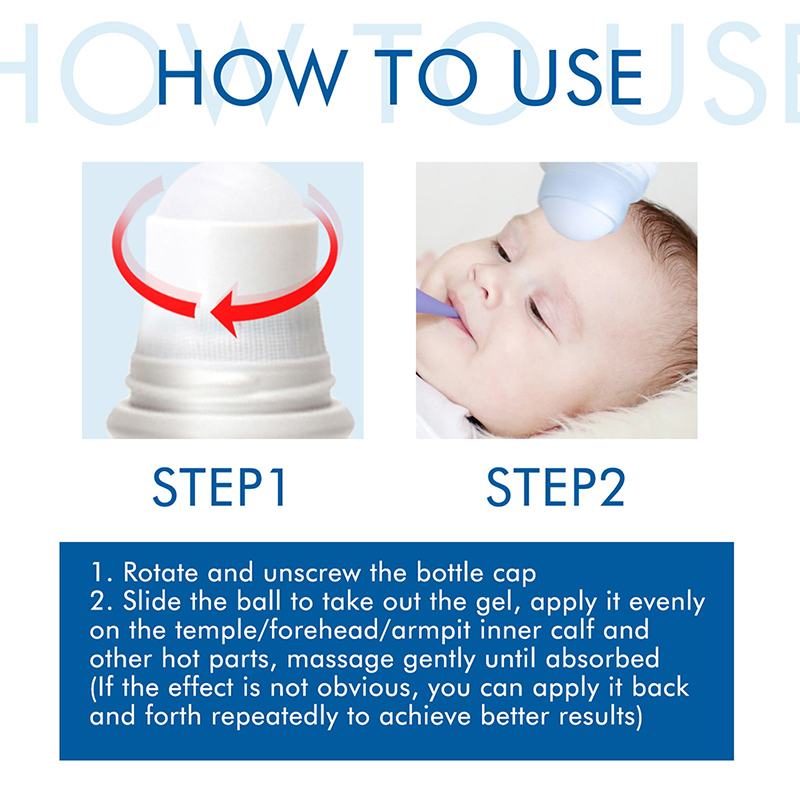 HOW TO USE

HOW TO USE

STEP1

STEP2

1. Rotate and unscrew the bottle cap
2. Slide the ball to take out the gel, apply it evenly on the temple/forehead/armpit inner calf and other hot parts, massage gently until absorbed (If the effect is not obvious, you can apply it back and forth repeatedly to achieve better results)