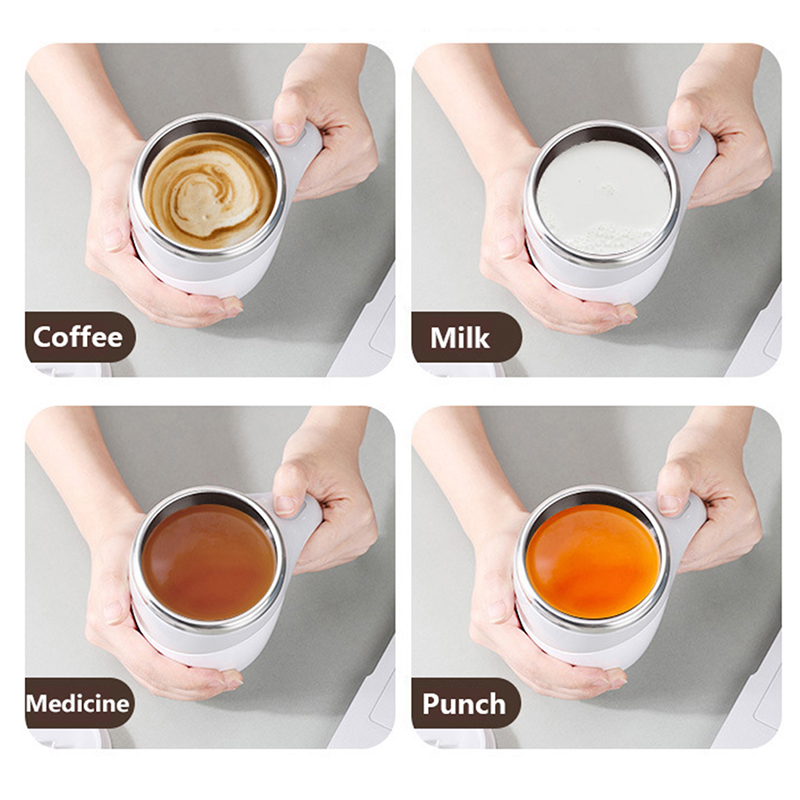 Coffee

Milk

Medicine

Punch