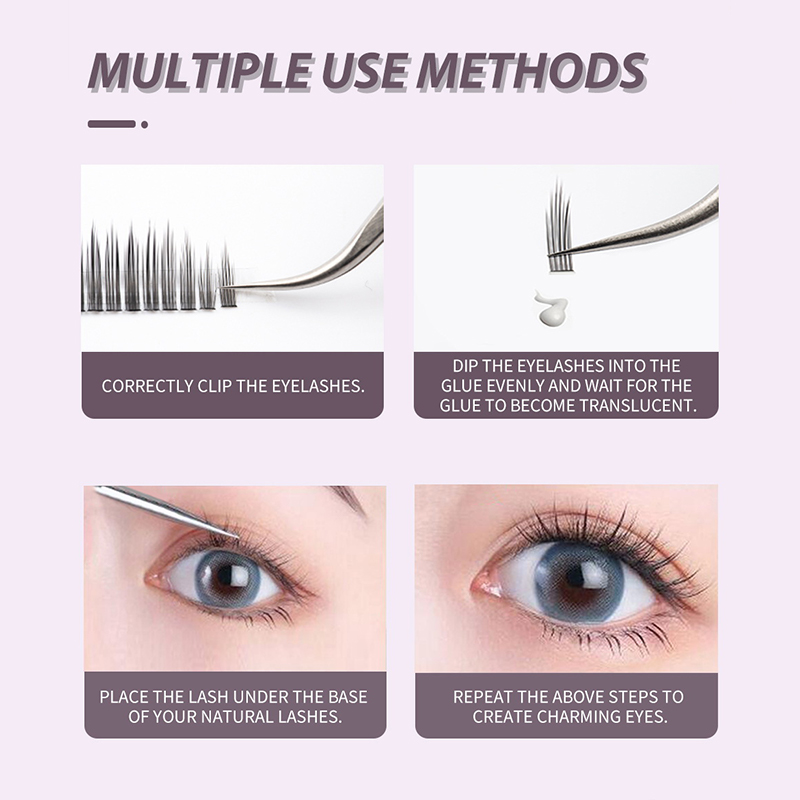 MULTIPLE USE METHODS

CORRECTLY CLIP THE EYELASHES.

DIP THE EYELASHES INTO THE GLUE EVENLY AND WAIT FOR THE GLUE TO BECOME TRANSLUCENT.

PLACE THE LASH UNDER THE BASE OF YOUR NATURAL LASHES.

REPEAT THE ABOVE STEPS TO CREATE CHARMING EYES.