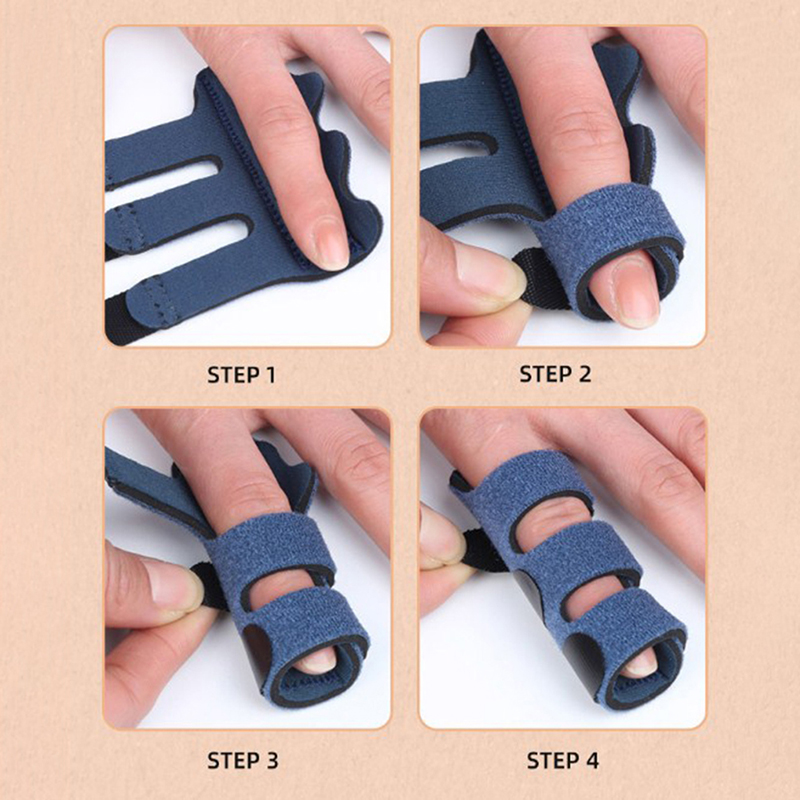 STEP 1

STEP 2

STEP 3

STEP 4