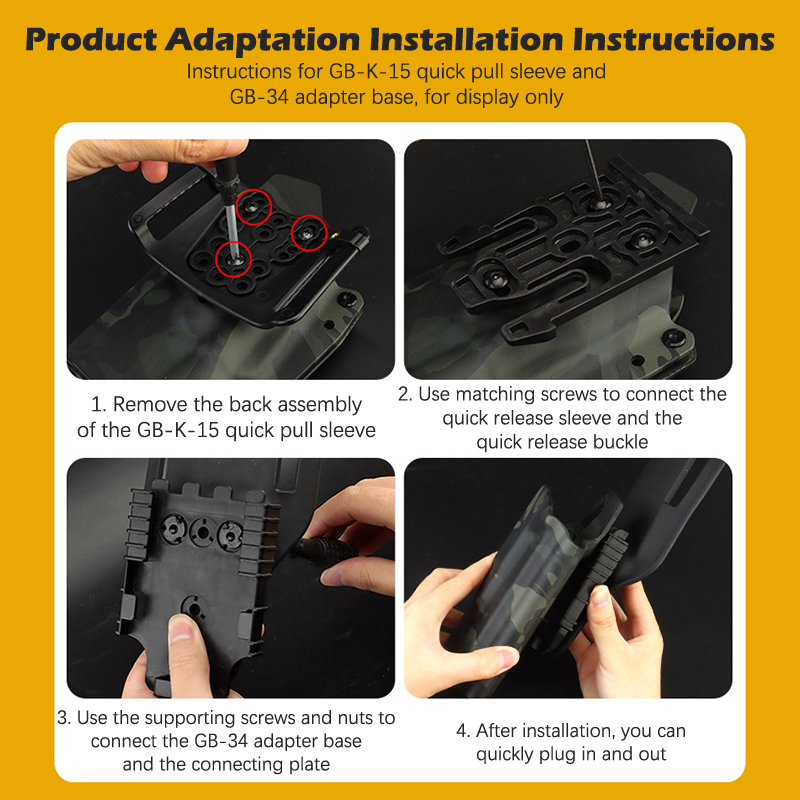 Product Adaptation Installation Instructions

Instructions for GB-K-15 quick pull sleeve and GB-34 adapter base, for display only

1. Remove the back assembly of the GB-K-15 quick pull sleeve

2. Use matching screws to connect the quick release sleeve and the quick release buckle

3. Use the supporting screws and nuts to connect the GB-34 adapter base and the connecting plate

4. After installation, you can quickly plug in and out