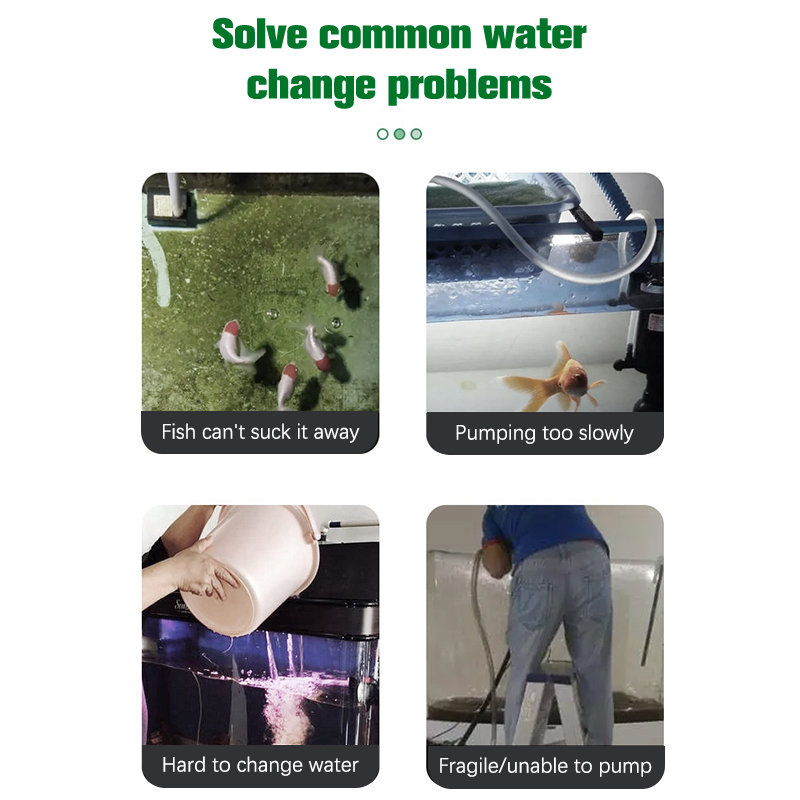 Solve common water change problems

Fish can't suck it away

Pumping too slowly

Hard to change water

Fragile/unable to pump