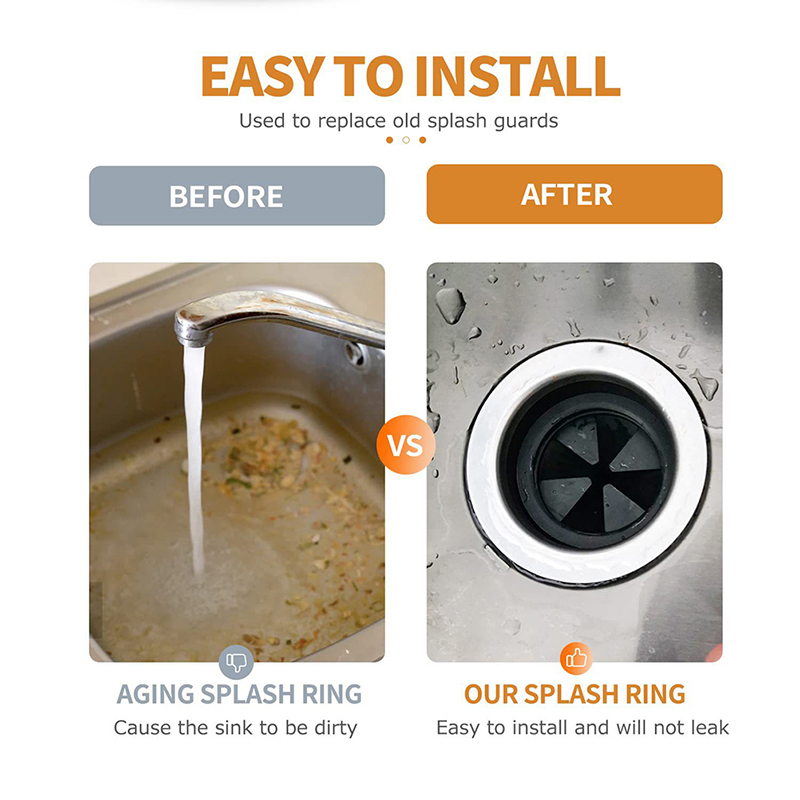 EASY TO INSTALL

Used to replace old splash guards

BEFORE

AFTER

VS

AGING SPLASH RING

Cause the sink to be dirty

OUR SPLASH RING

Easy to install and will not leak