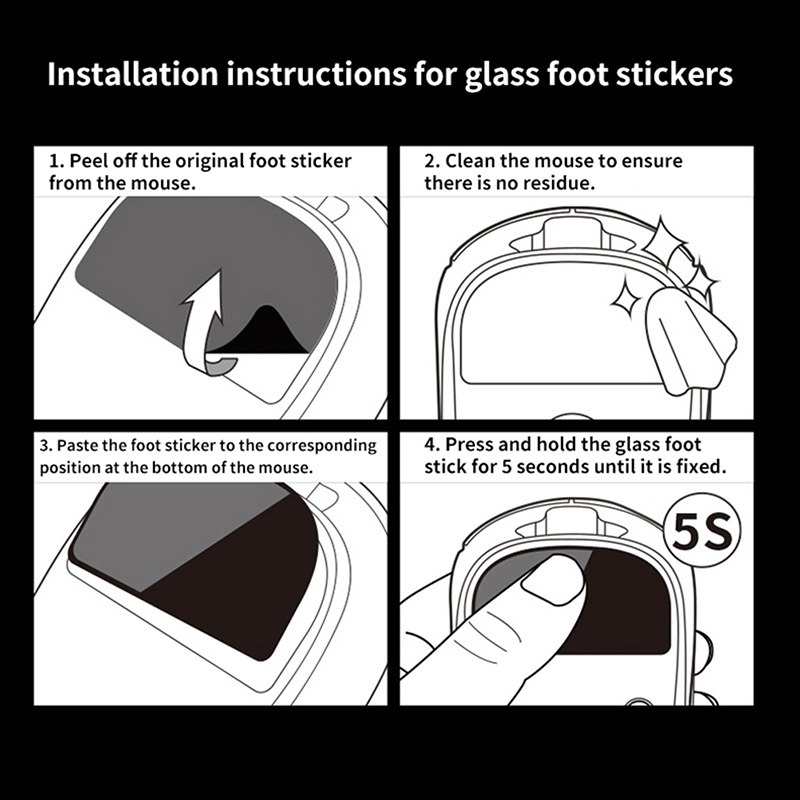 Installation instructions for glass foot stickers

1. Peel off the original foot sticker from the mouse.

2. Clean the mouse to ensure there is no residue.

3. Paste the foot sticker to the corresponding position at the bottom of the mouse.

4. Press and hold the glass foot stick for 5 seconds until it is fixed.

5S