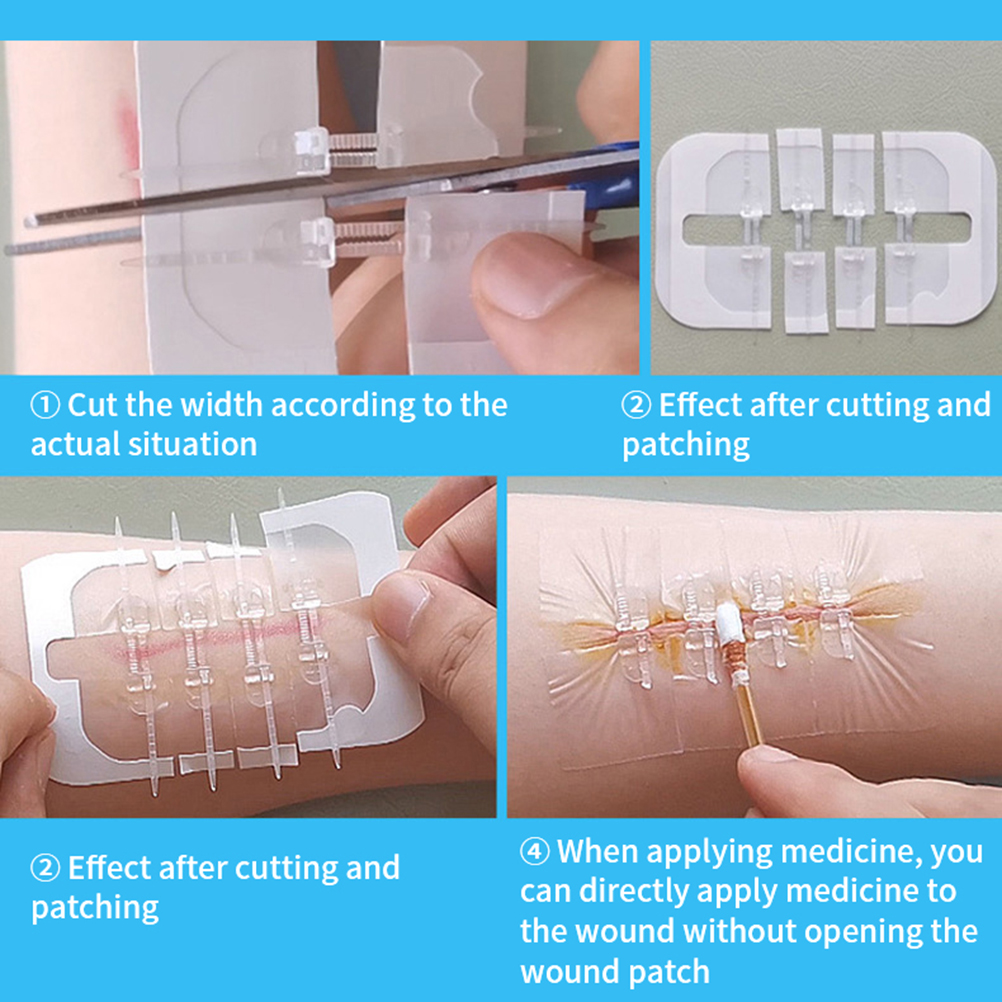 ① Cut the width according to the actual situation

② Effect after cutting and patching

② Effect after cutting and patching

④ When applying medicine, you can directly apply medicine to the wound without opening the wound patch