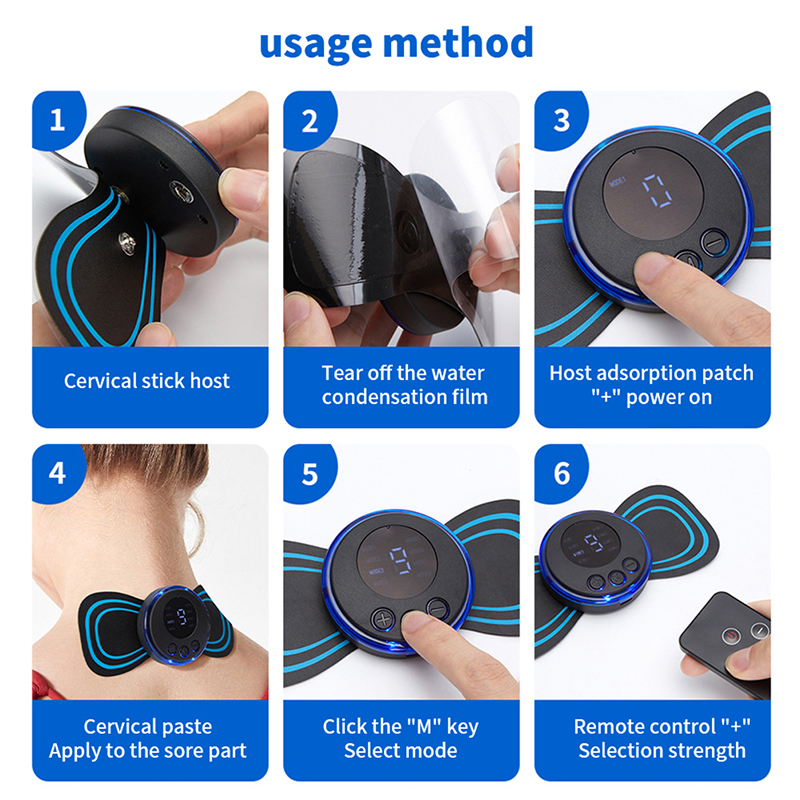 usage method

1
Cervical stick host

2
Tear off the water condensation film

3
MODE1 0
Host adsorption patch "+" power on

4
9
Cervical paste Apply to the sore part

5
MODE3 9
Click the "M" key Select mode

6
9
Remote control "+" Selection strength