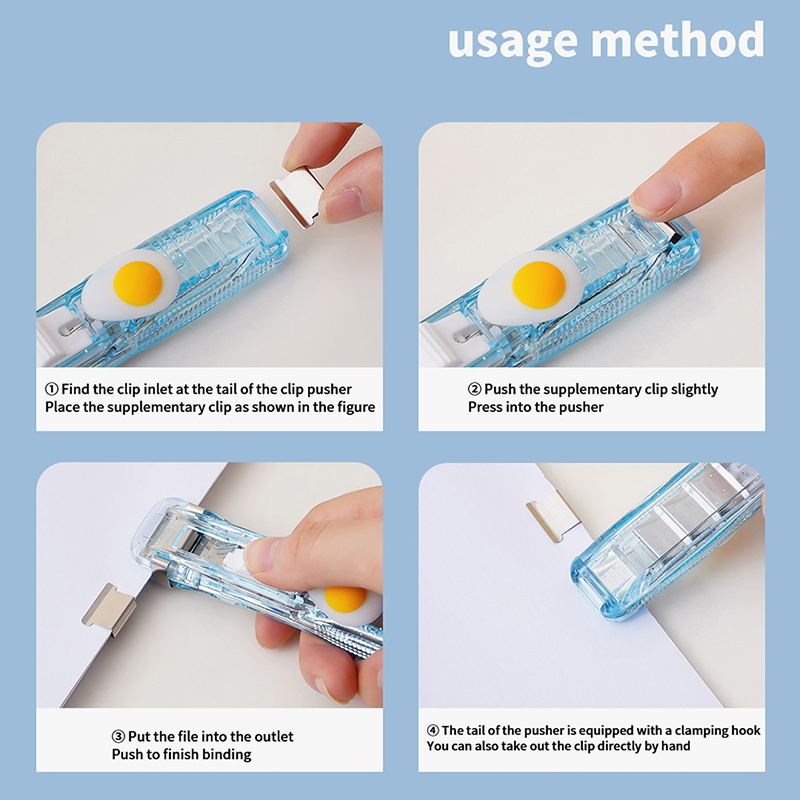 usage method

① Find the clip inlet at the tail of the clip pusher
Place the supplementary clip as shown in the figure

② Push the supplementary clip slightly
Press into the pusher

③ Put the file into the outlet
Push to finish binding

④ The tail of the pusher is equipped with a clamping hook
You can also take out the clip directly by hand