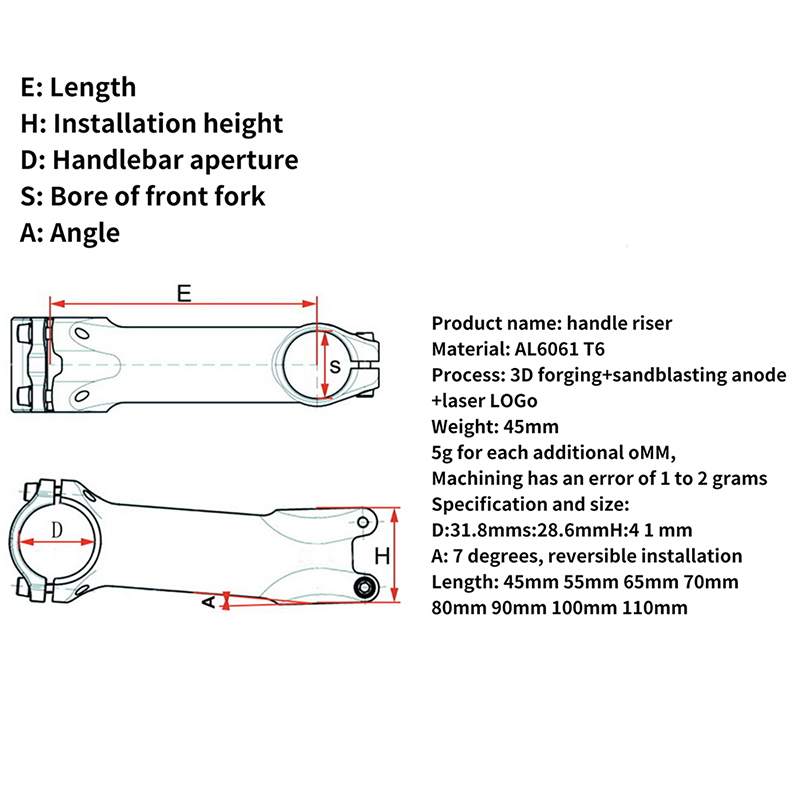 E: Length
H: Installation height
D: Handlebar aperture
S: Bore of front fork
A: Angle

E

S

D

H

A

Product name: handle riser
Material: AL6061 T6
Process: 3D forging+sandblasting anode +laser LOGo
Weight: 45mm
5g for each additional oMM,
Machining has an error of 1 to 2 grams
Specification and size:
D:31.8mms:28.6mmH:4 1 mm
A: 7 degrees, reversible installation
Length: 45mm 55mm 65mm 70mm 80mm 90mm 100mm 110mm