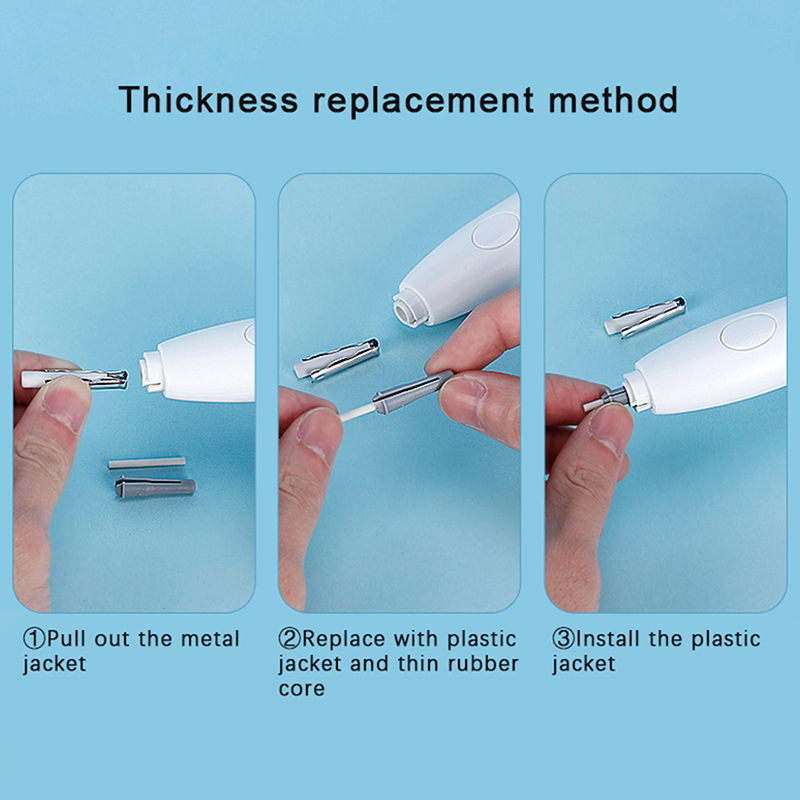 Thickness replacement method

①Pull out the metal jacket

②Replace with plastic jacket and thin rubber core

③Install the plastic jacket