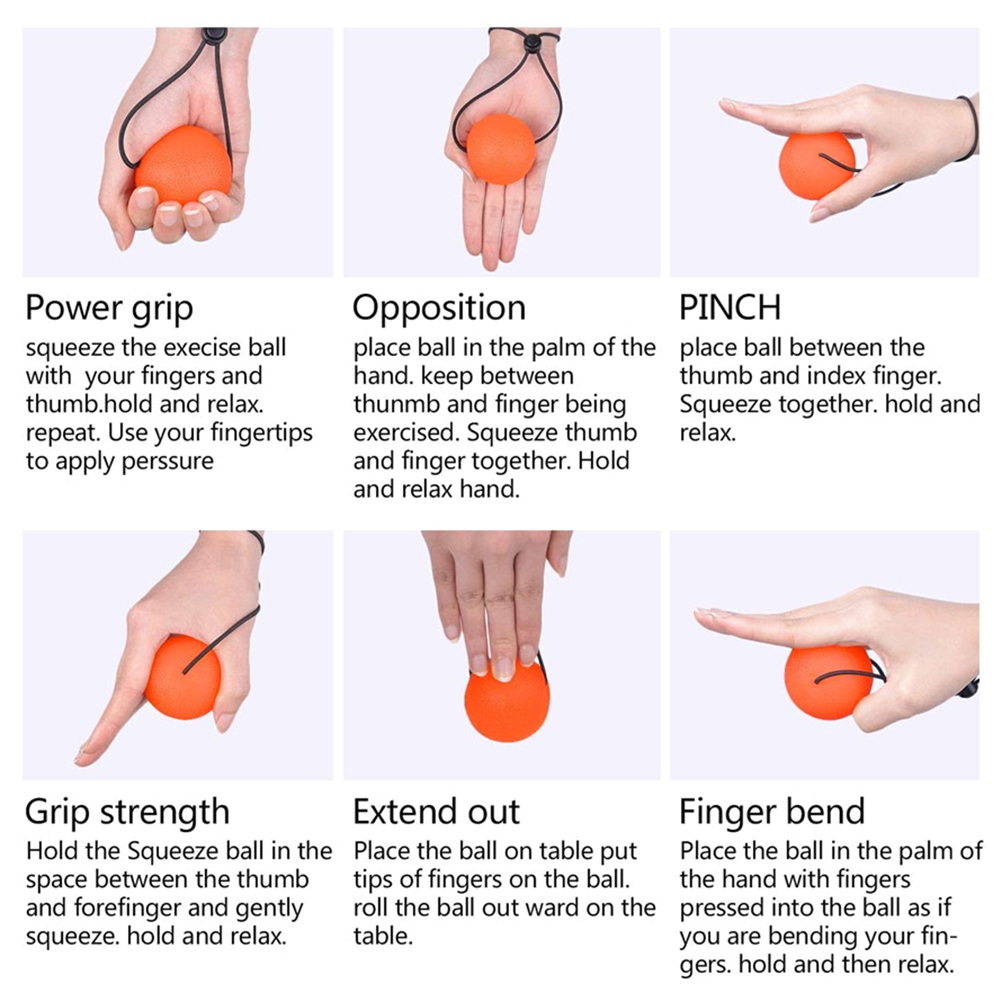 Power grip
squeeze the execise ball with your fingers and thumb.hold and relax. repeat. Use your fingertips to apply perssure

Opposition
place ball in the palm of the hand. keep between thunmb and finger being exercised. Squeeze thumb and finger together. Hold and relax hand.

PINCH
place ball between the thumb and index finger. Squeeze together. hold and relax.

Grip strength
Hold the Squeeze ball in the space between the thumb and forefinger and gently squeeze. hold and relax.

Extend out
Place the ball on table put tips of fingers on the ball. roll the ball out ward on the table.

Finger bend
Place the ball in the palm of the hand with fingers pressed into the ball as if you are bending your fingers. hold and then relax.