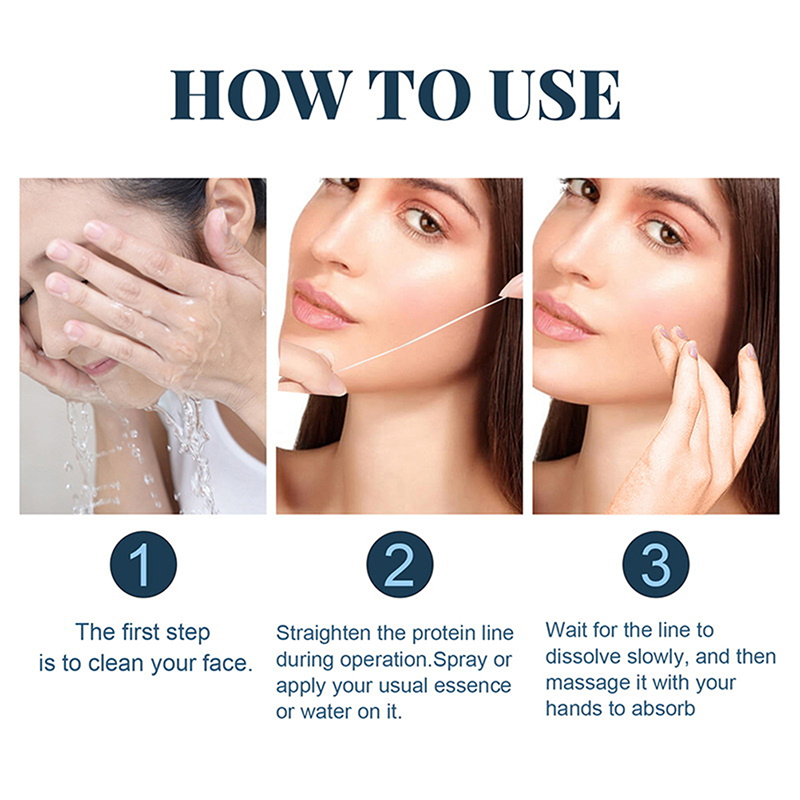 HOW TO USE

1

The first step is to clean your face.

2

Straighten the protein line during operation.Spray or apply your usual essence or water on it.

3

Wait for the line to dissolve slowly, and then massage it with your hands to absorb