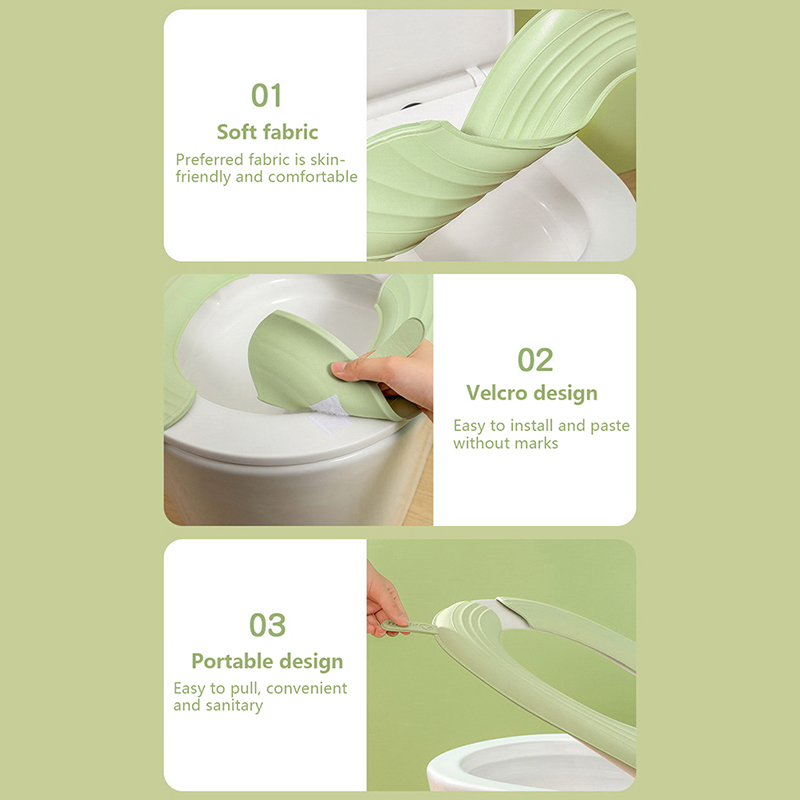 01
Soft fabric
Preferred fabric is skin-friendly and comfortable

02
Velcro design
Easy to install and paste without marks

03
Portable design
Easy to pull, convenient and sanitary