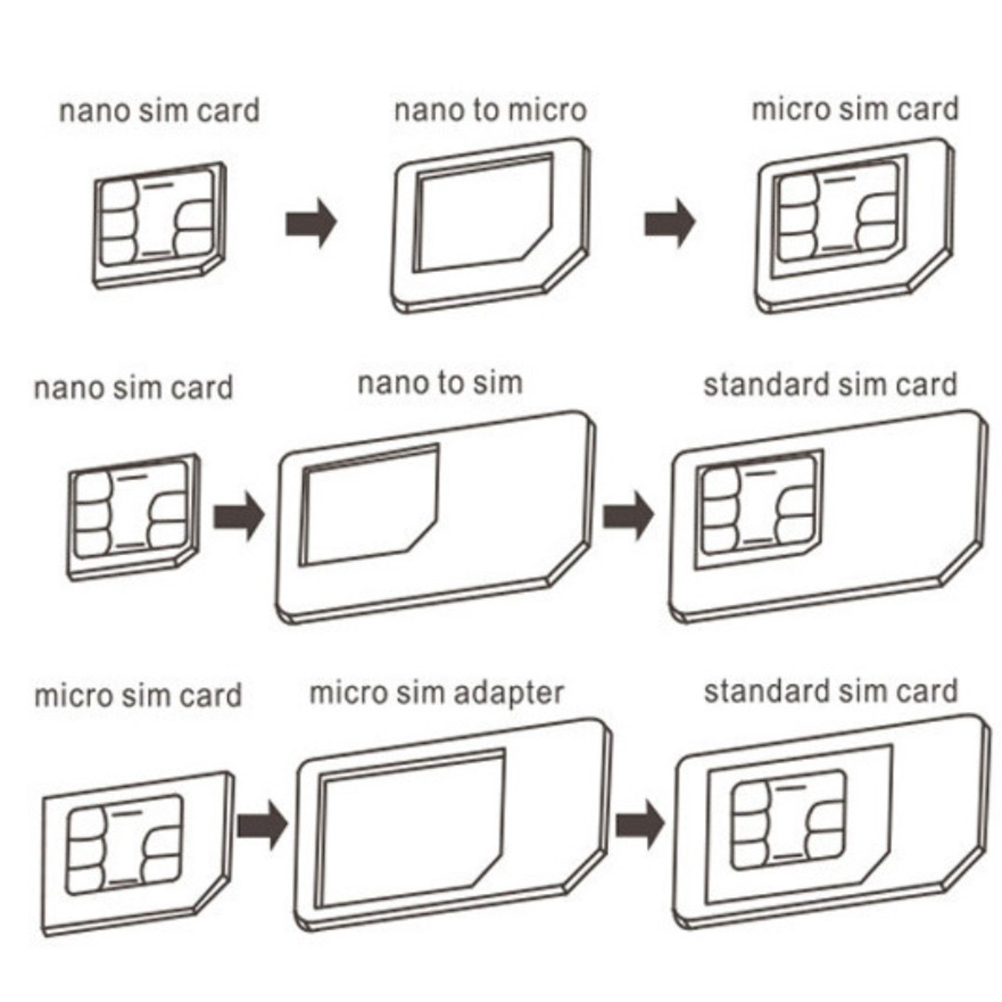 nano sim card

nano to micro

micro sim card

nano sim card

nano to sim

standard sim card

micro sim card

micro sim adapter

standard sim card