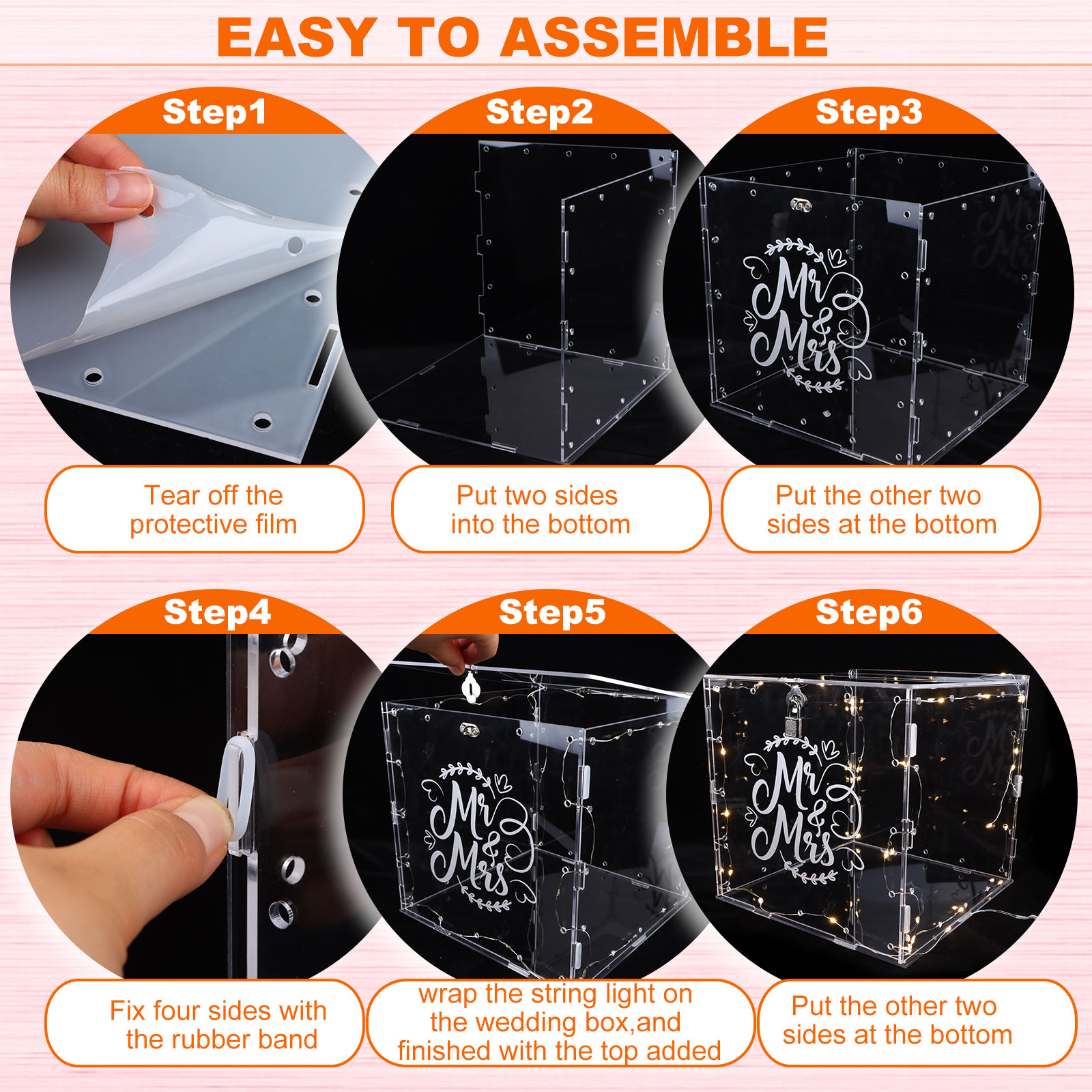 EASY TO ASSEMBLE

Step1

Tear off the protective film

Step2

Put two sides into the bottom

Step3

Mr & Mrs

Put the other two sides at the bottom

Step4

Fix four sides with the rubber band

Step5

Mr & Mrs

wrap the string light on the wedding box,and finished with the top added

Step6

Mr & Mrs

Put the other two sides at the bottom