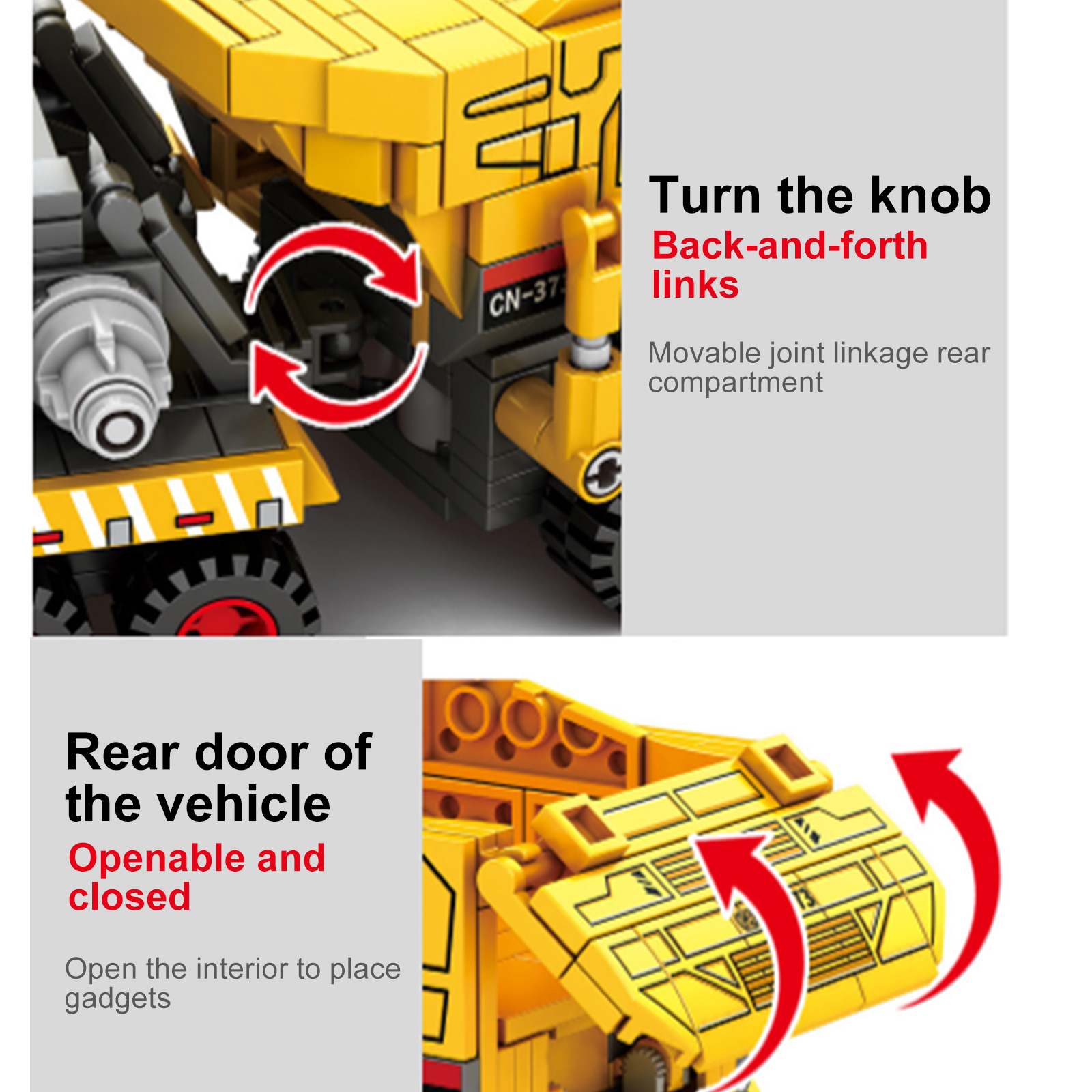 CN-37

Turn the knob
Back-and-forth links

Movable joint linkage rear compartment

Rear door of the vehicle
Openable and closed

Open the interior to place gadgets