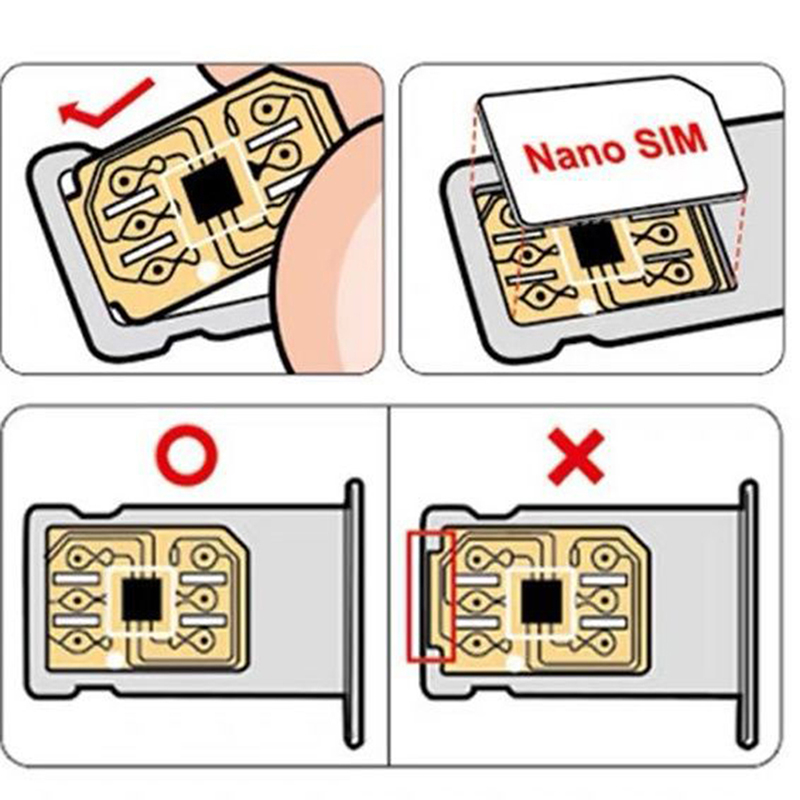 Nano SIM