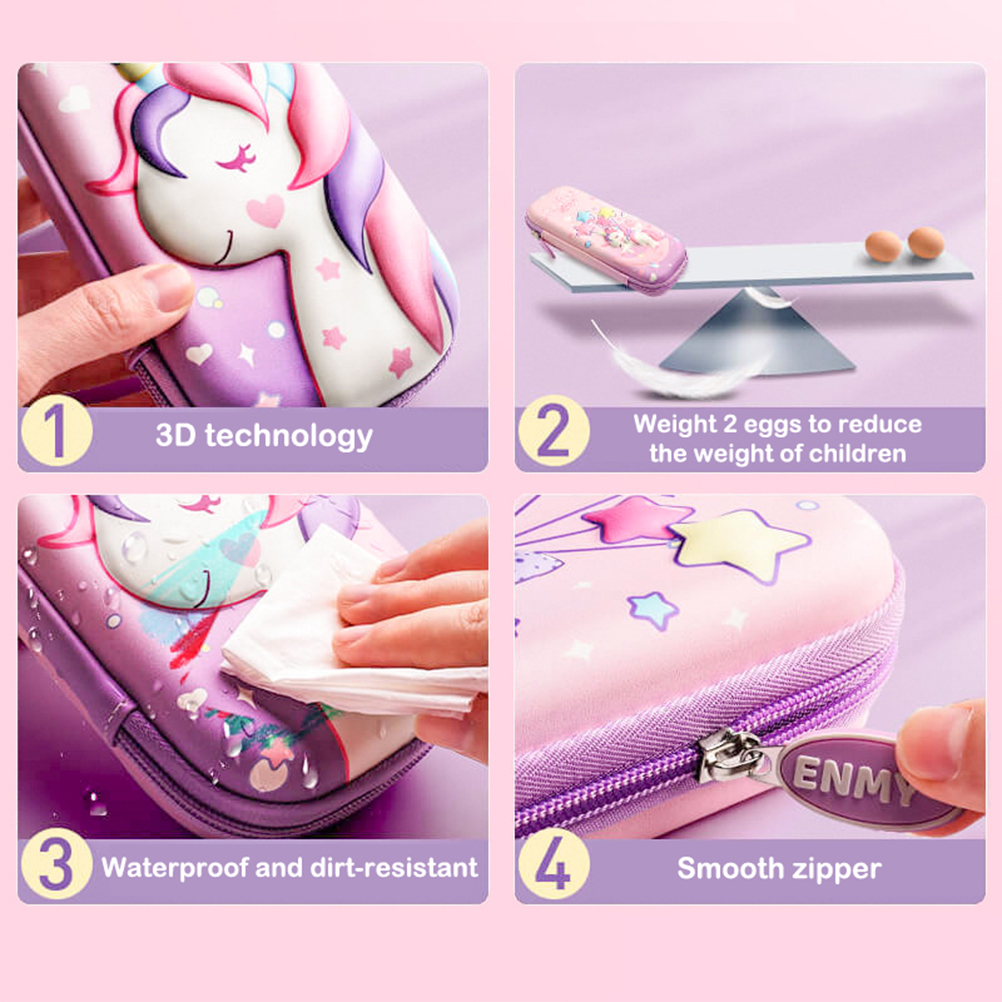 1 3D technology

2 Weight 2 eggs to reduce the weight of children

3 Waterproof and dirt-resistant

ENMY

4 Smooth zipper