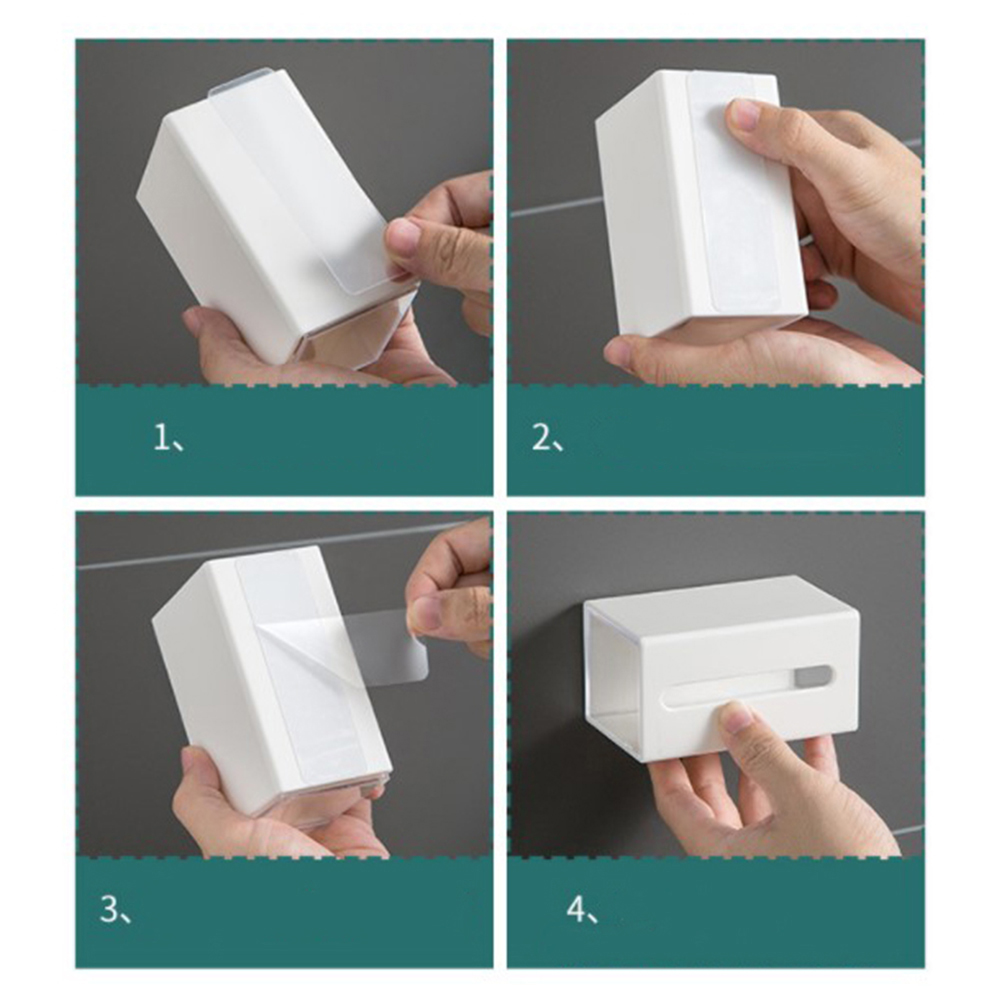 1、

2、

3、

4、