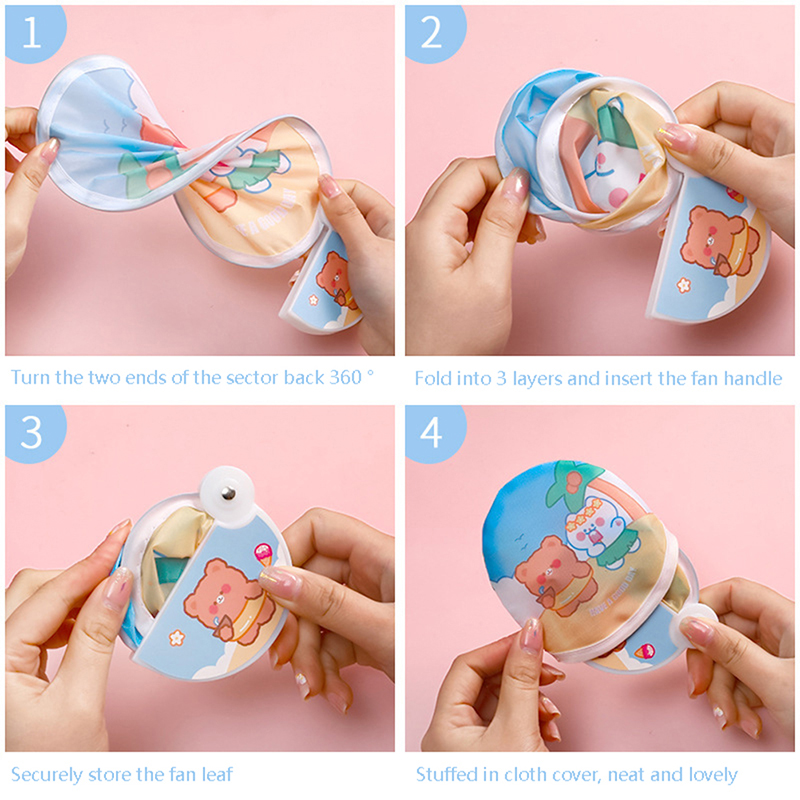 1

Turn the two ends of the sector back 360 °

2

Fold into 3 layers and insert the fan handle

3

Securely store the fan leaf

4

Stuffed in cloth cover, neat and lovely