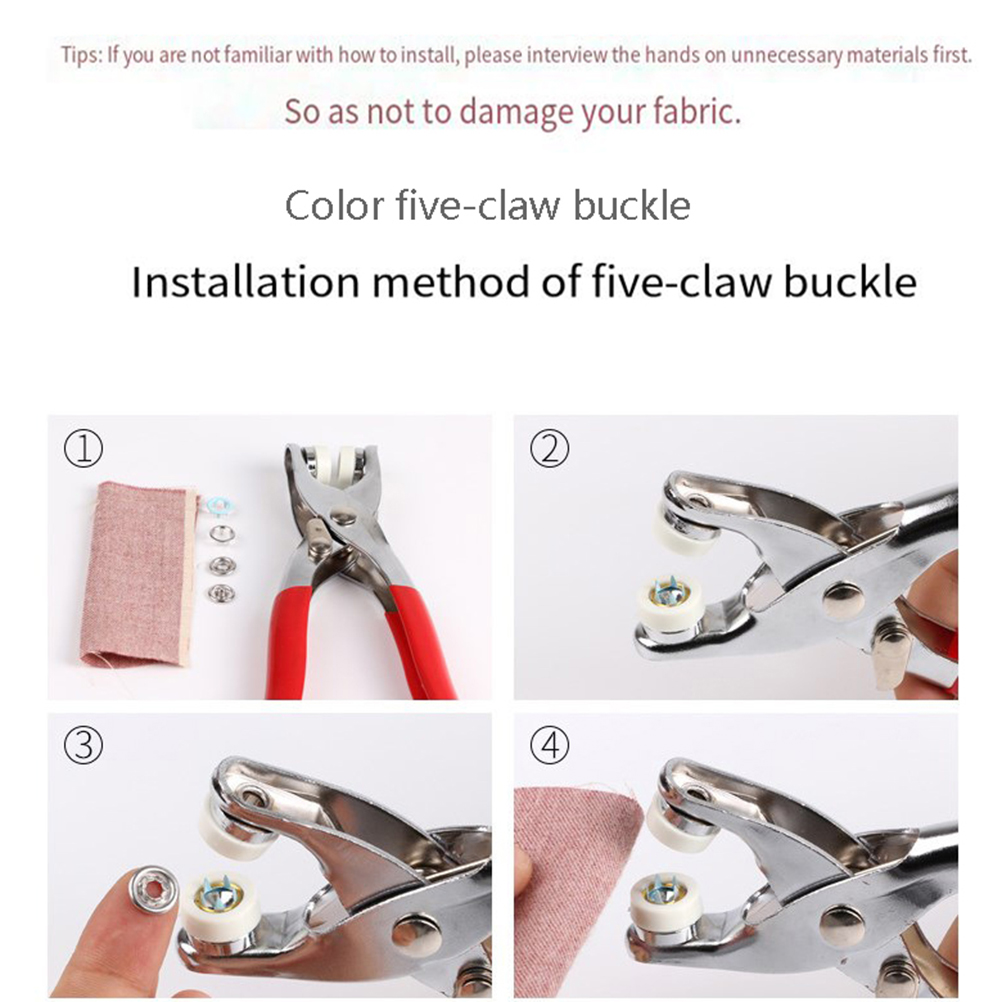 Tips: If you are not familiar with how to install, please interview the hands on unnecessary materials first.

So as not to damage your fabric.

Color five-claw buckle

Installation method of five-claw buckle

①

②

③

④