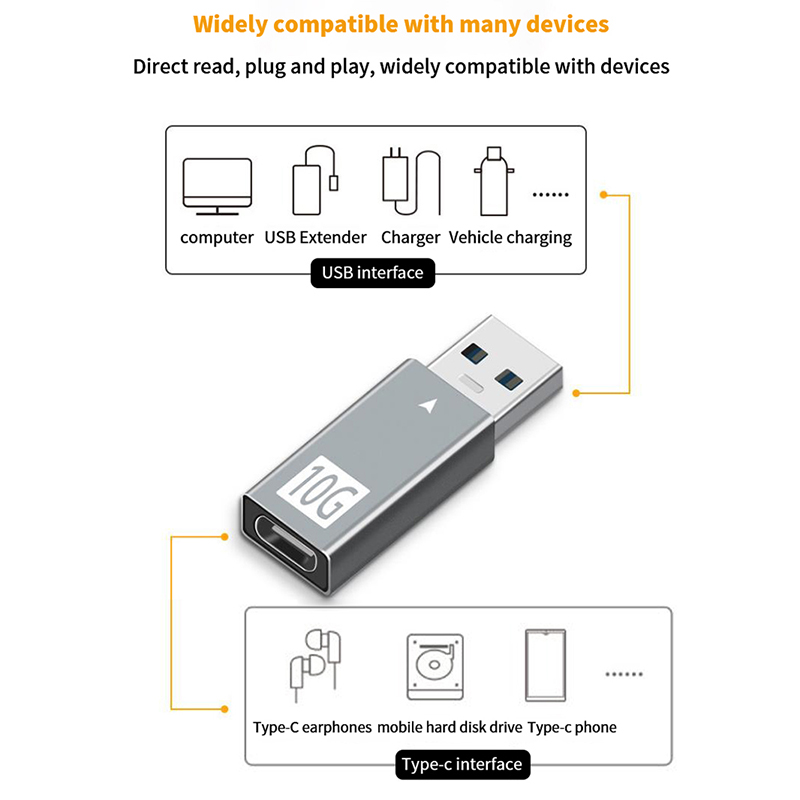 Widely compatible with many devices

Direct read, plug and play, widely compatible with devices

computer USB Extender Charger Vehicle charging ......

USB interface

10G

Type-C earphones mobile hard disk drive Type-c phone ......

Type-c interface