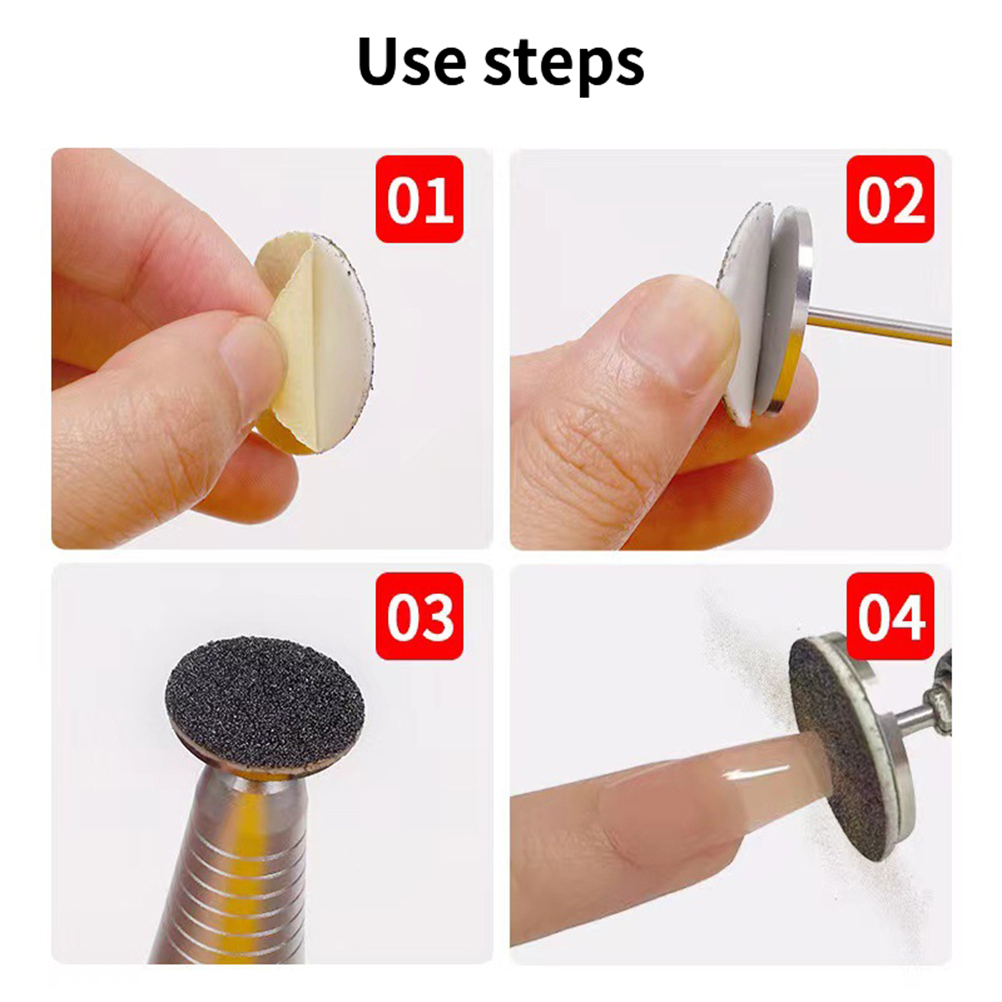 Use steps

01

02

03

04