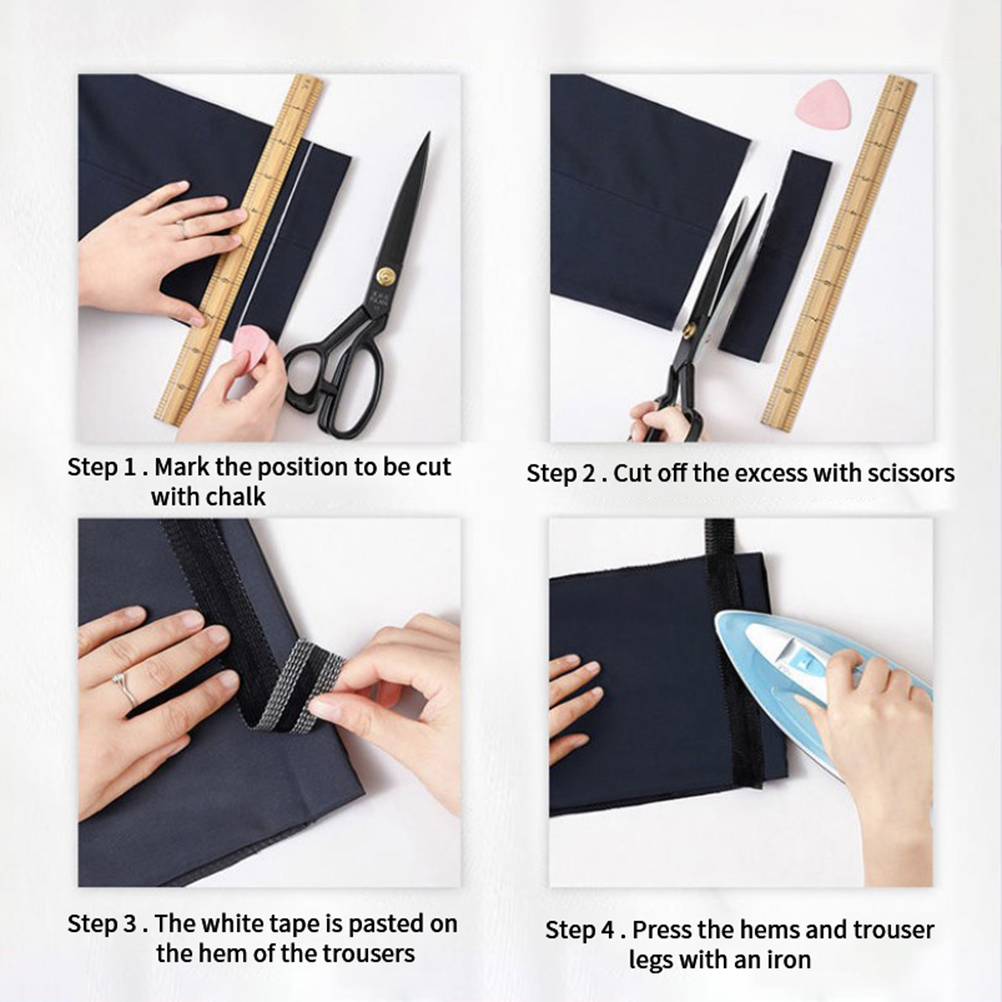 Step 1 . Mark the position to be cut with chalk

Step 2 . Cut off the excess with scissors

Step 3 . The white tape is pasted on the hem of the trousers

Step 4 . Press the hems and trouser legs with an iron