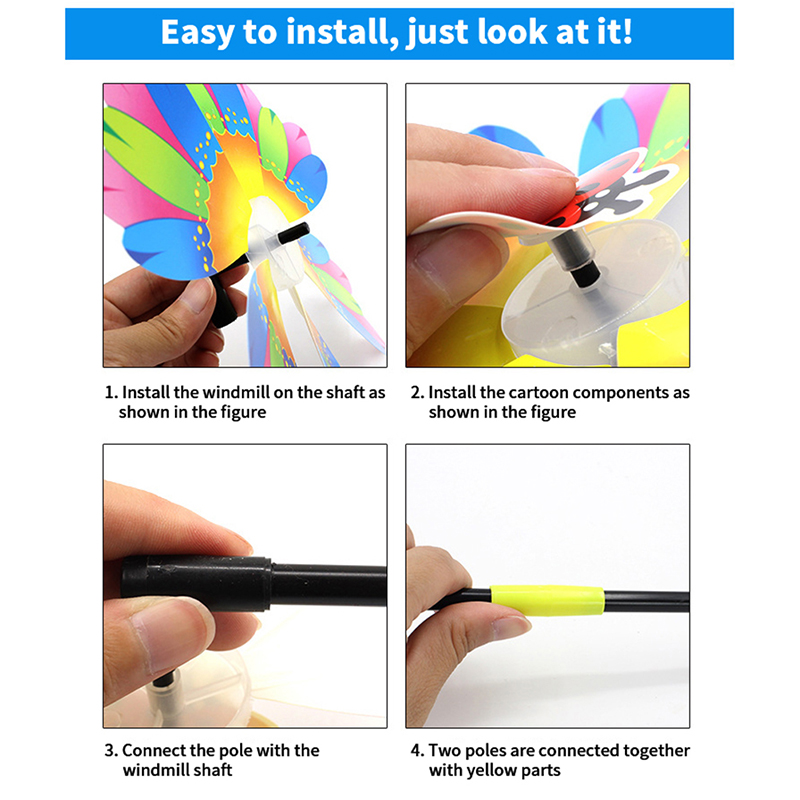 Easy to install, just look at it!

1. Install the windmill on the shaft as shown in the figure

2. Install the cartoon components as shown in the figure

3. Connect the pole with the windmill shaft

4. Two poles are connected together with yellow parts