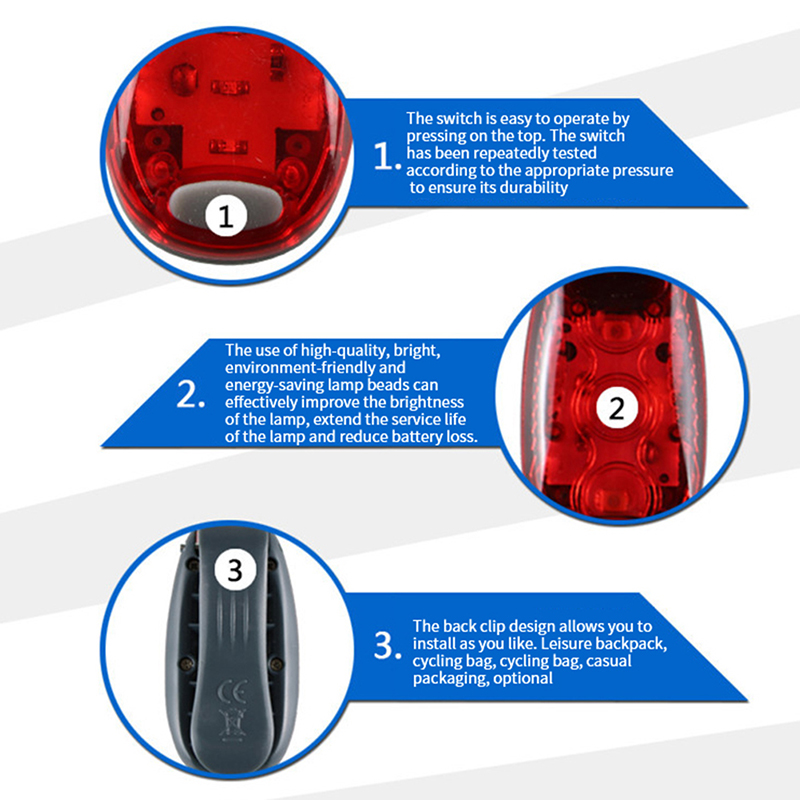 1

1. The switch is easy to operate by pressing on the top. The switch has been repeatedly tested according to the appropriate pressure to ensure its durability

2. The use of high-quality, bright, environment-friendly and energy-saving lamp beads can effectively improve the brightness of the lamp, extend the service life of the lamp and reduce battery loss.

2

3

CE

3. The back clip design allows you to install as you like. Leisure backpack, cycling bag, cycling bag, casual packaging, optional