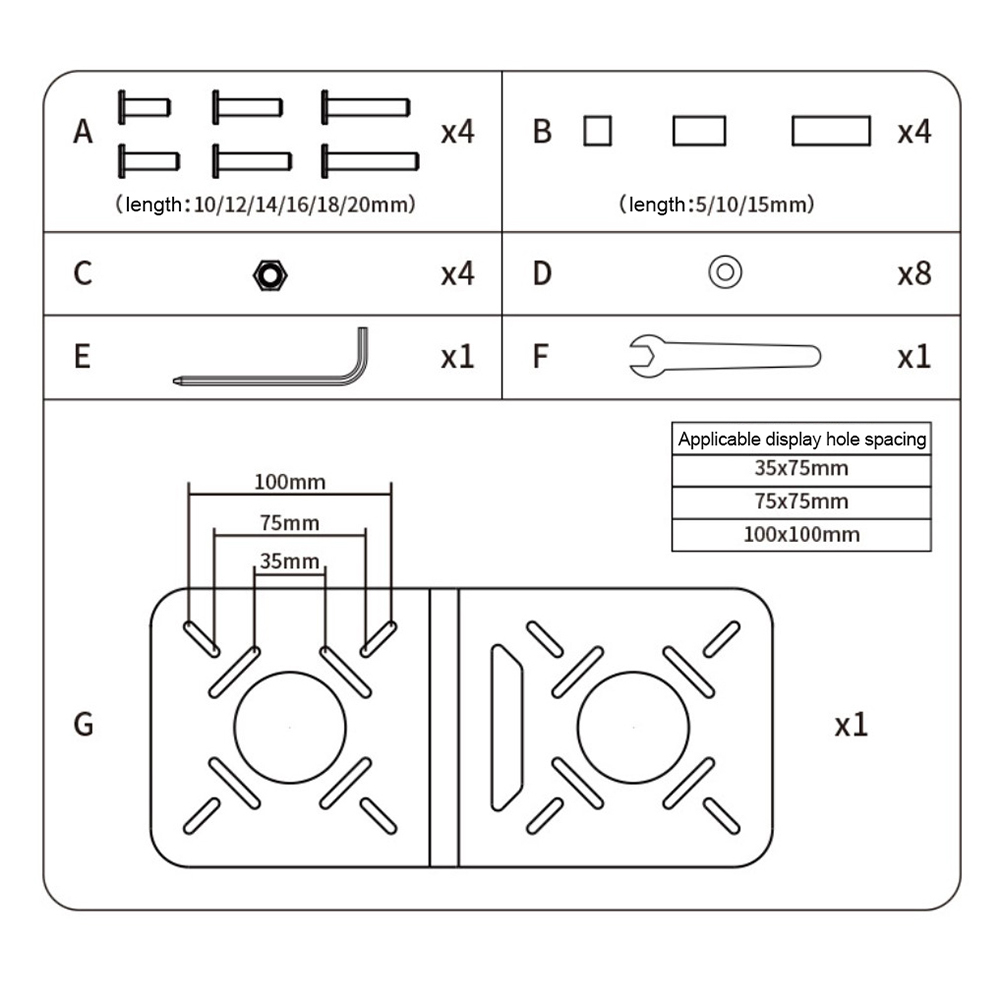 A x4
（length：10/12/14/16/18/20mm）

B x4
（length：5/10/15mm）

C x4

D x8

E x1

F x1

| Applicable display hole spacing |
|---|
| 35x75mm |
| 75x75mm |
| 100x100mm |

100mm
75mm
35mm

G x1