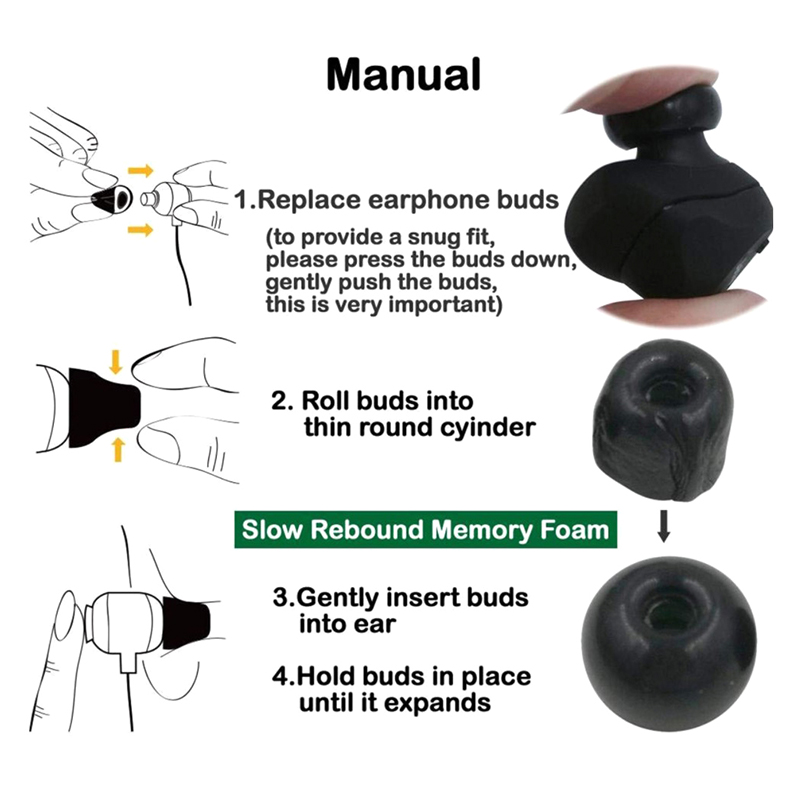 Manual

1.Replace earphone buds

(to provide a snug fit, please press the buds down, gently push the buds, this is very important)

2. Roll buds into thin round cyinder

Slow Rebound Memory Foam

3.Gently insert buds into ear

4.Hold buds in place until it expands