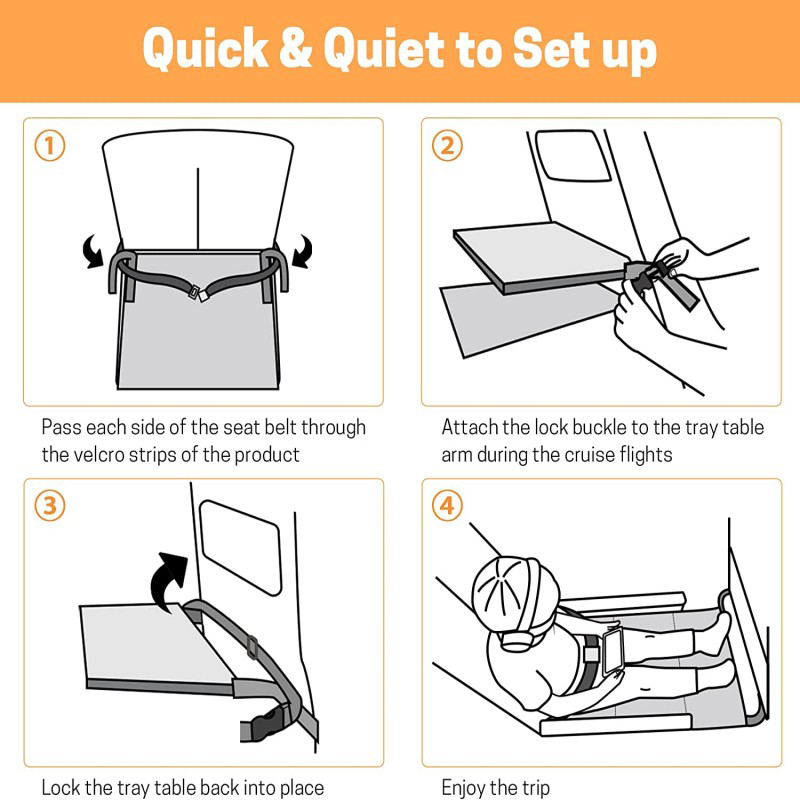 Quick & Quiet to Set up

1

Pass each side of the seat belt through the velcro strips of the product

2

Attach the lock buckle to the tray table arm during the cruise flights

3

Lock the tray table back into place

4

Enjoy the trip