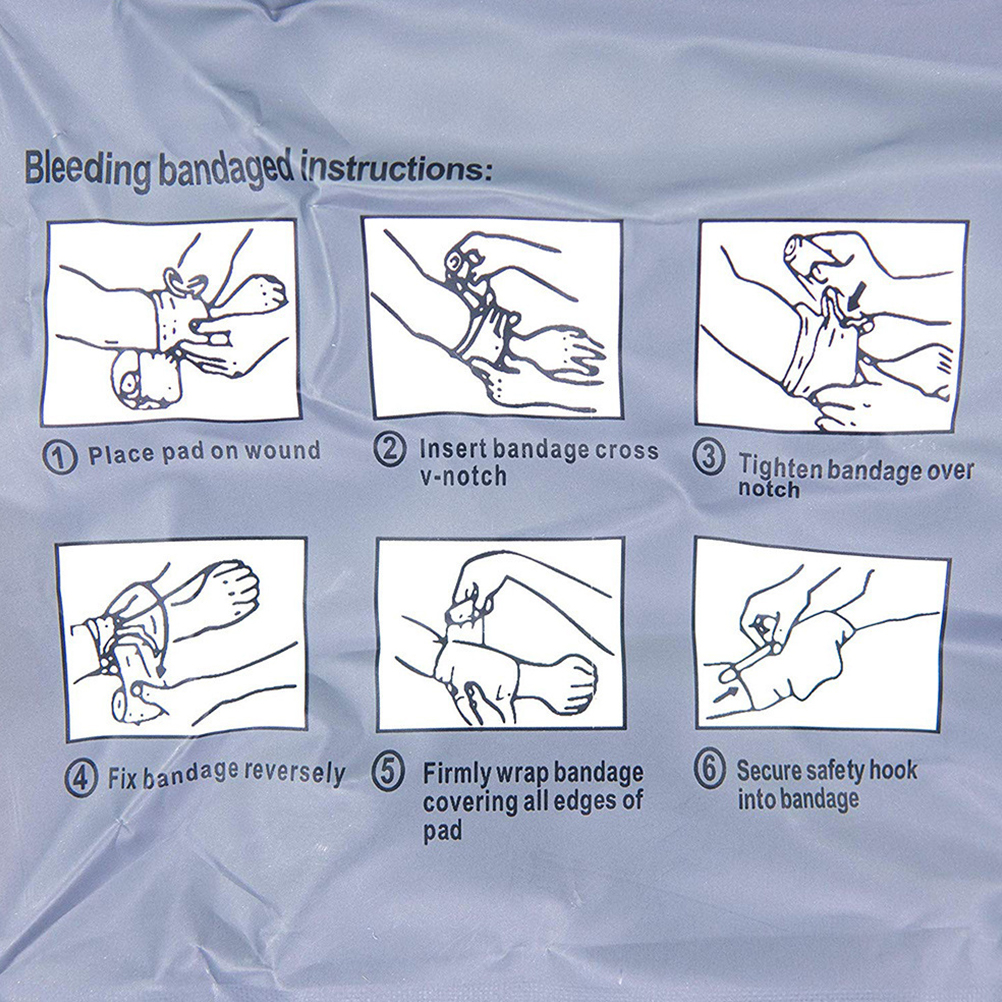 Bleeding bandaged instructions:

① Place pad on wound

② Insert bandage cross v-notch

③ Tighten bandage over notch

④ Fix bandage reversely

⑤ Firmly wrap bandage covering all edges of pad

⑥ Secure safety hook into bandage