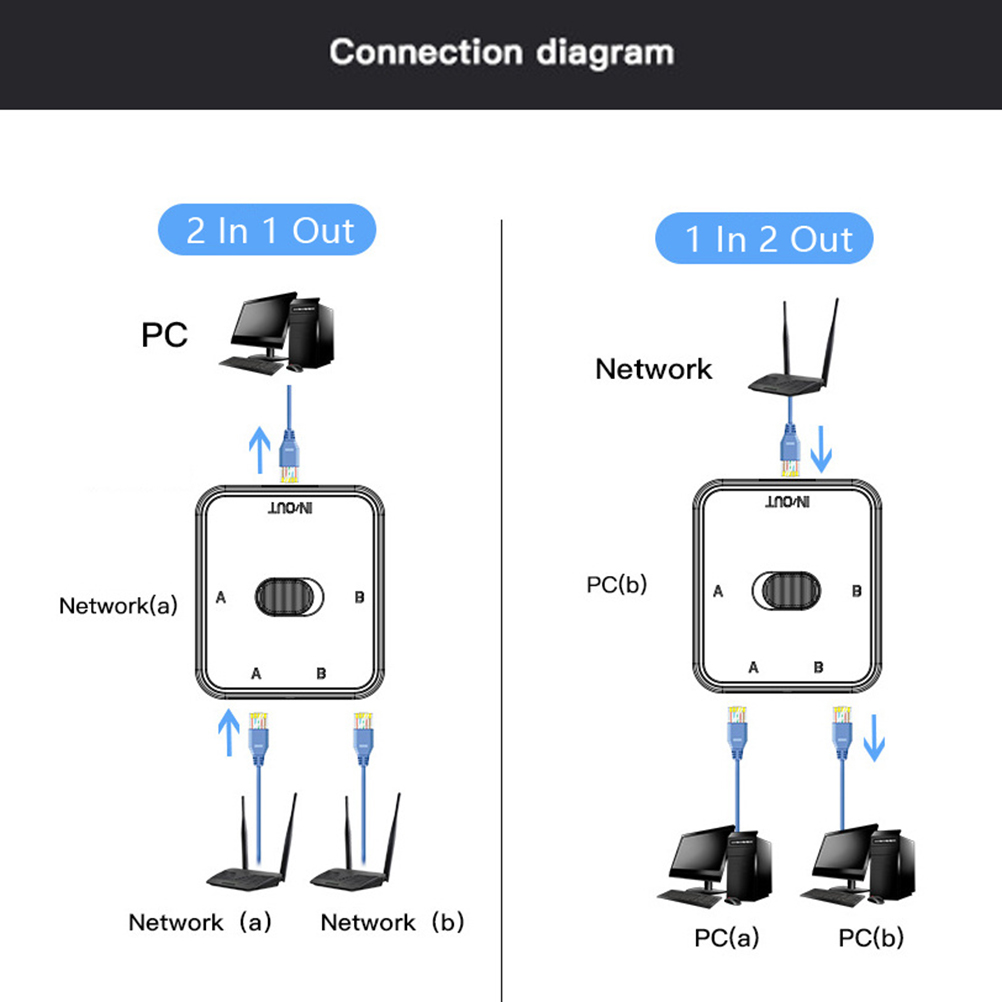 Connection diagram

2 In 1 Out

PC

IN/OUT

Network(a)

A

B

A

B

Network（a） Network（b）

1 In 2 Out

Network

IN/OUT

PC(b)

A

B

A

B

PC(a) PC(b)