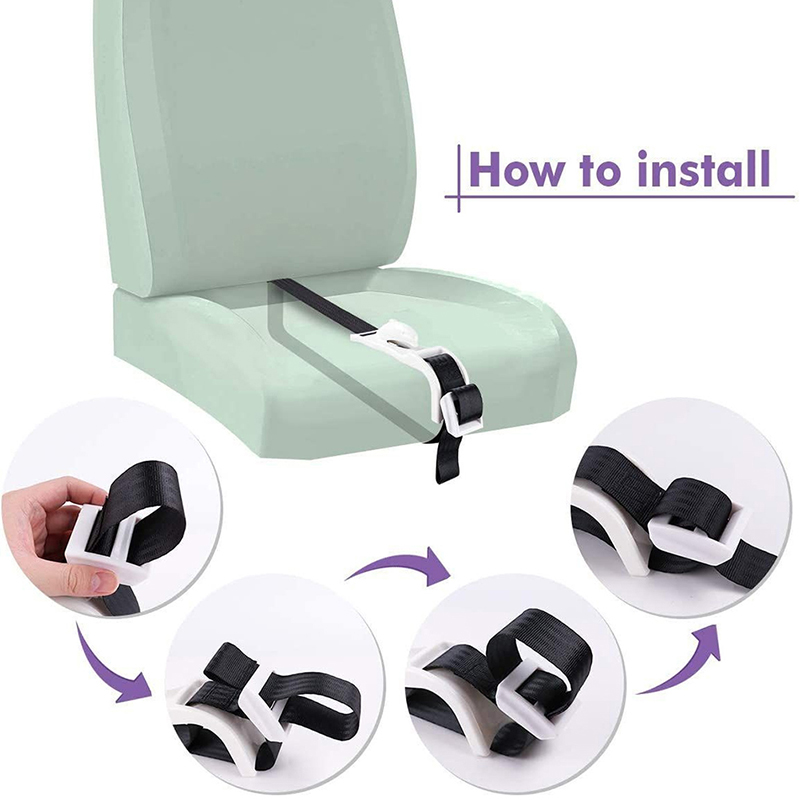 How to install