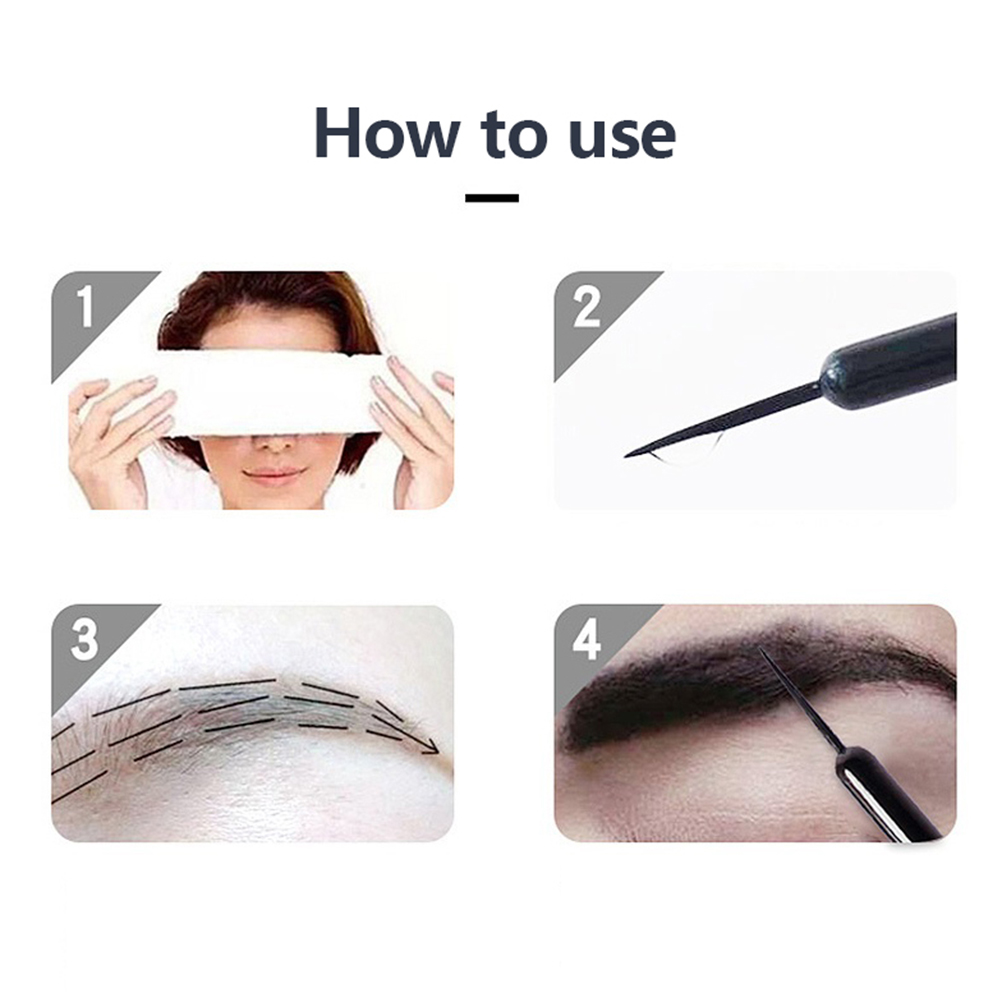 How to use

1

2

3

4